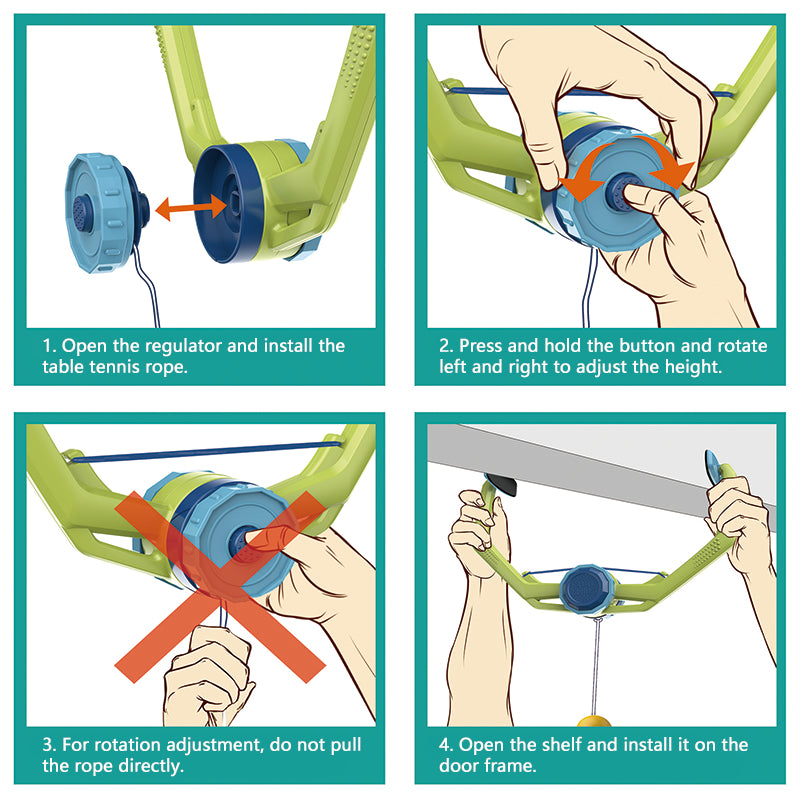 1. Open the regulator and install the table tennis rope.

2. Press and hold the button and rotate left and right to adjust the height.

3. For rotation adjustment, do not pull the rope directly.

4. Open the shelf and install it on the door frame.