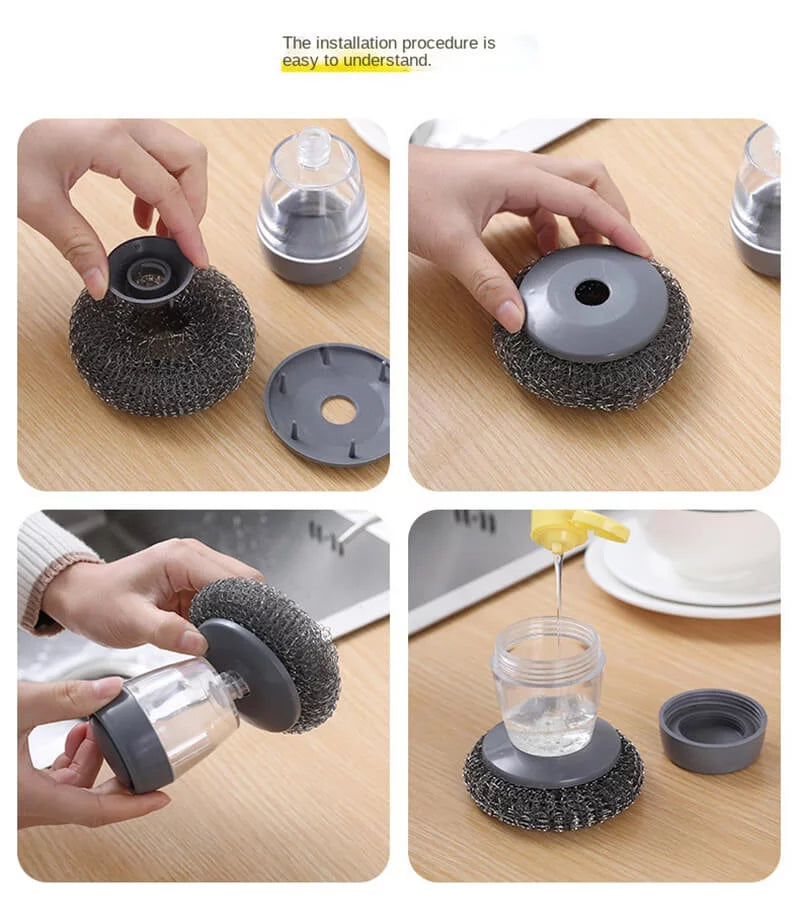 The installation procedure is easy to understand.