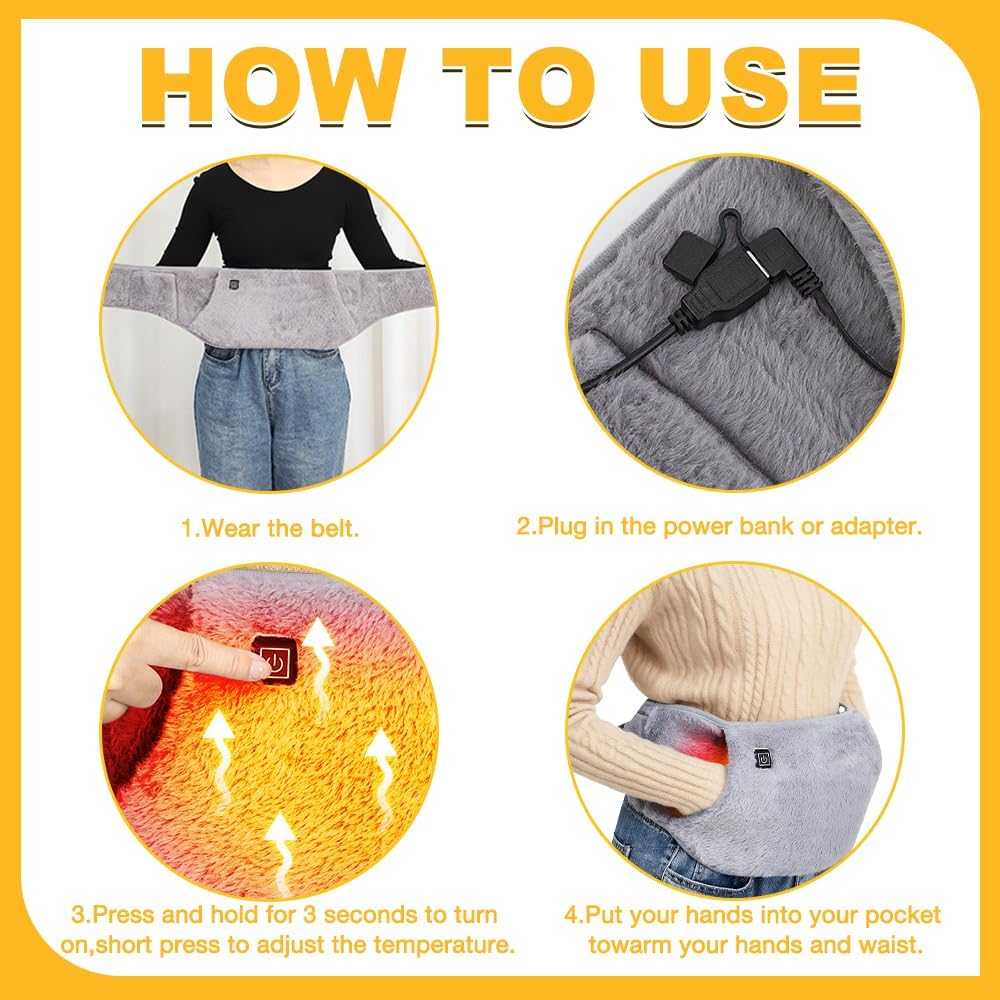 HOW TO USE

1.Wear the belt.

2.Plug in the power bank or adapter.

3.Press and hold for 3 seconds to turn on,short press to adjust the temperature.

4.Put your hands into your pocket towarm your hands and waist.