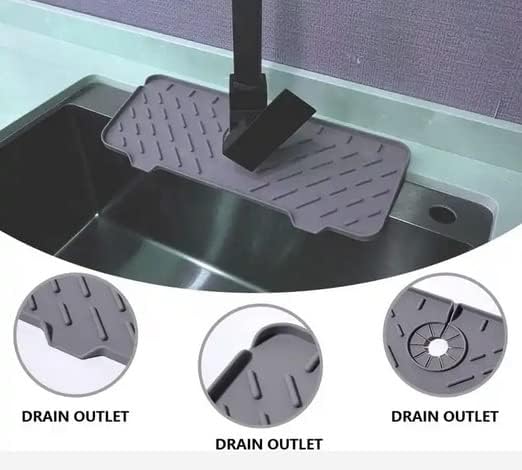 DRAIN OUTLET

DRAIN OUTLET

DRAIN OUTLET