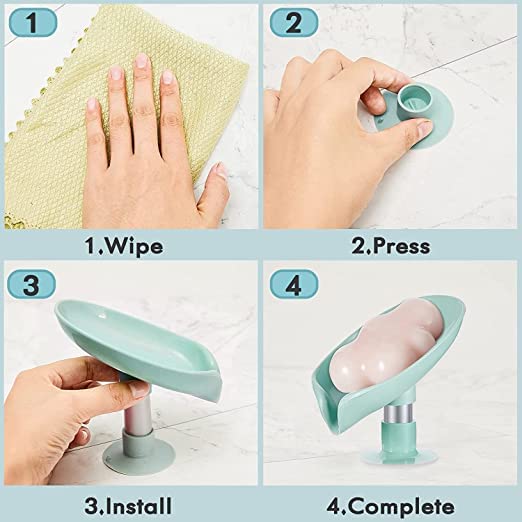 1

1.Wipe

2

2.Press

3

3.Install

4

4.Complete