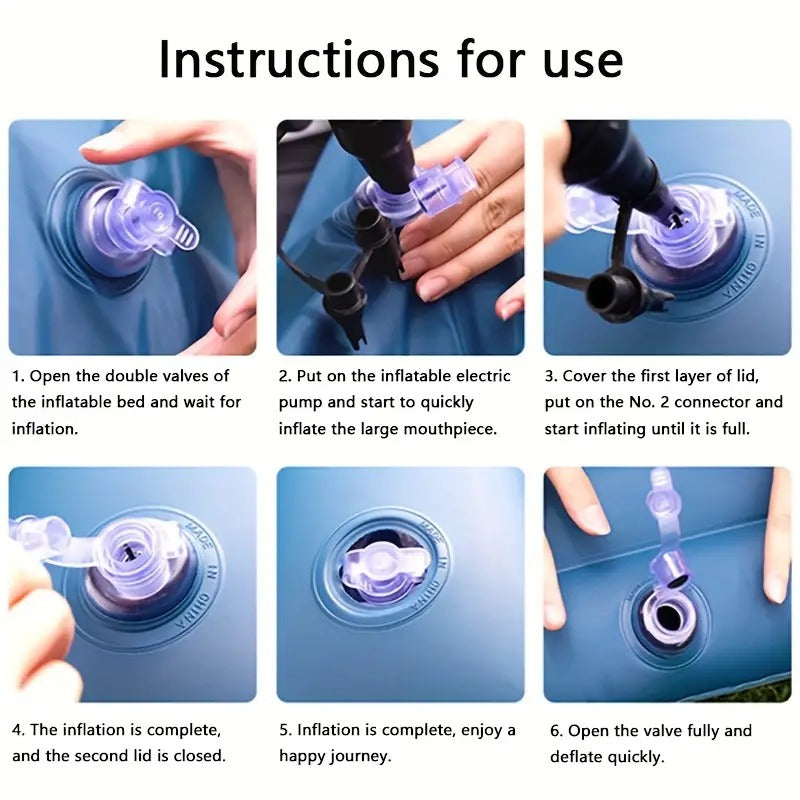 Instructions for use

MADE IN CHINA

1. Open the double valves of the inflatable bed and wait for inflation.

2. Put on the inflatable electric pump and start to quickly inflate the large mouthpiece.

3. Cover the first layer of lid, put on the No. 2 connector and start inflating until it is full.

MADE IN CHINA

MADE IN CHINA

4. The inflation is complete, and the second lid is closed.

5. Inflation is complete, enjoy a happy journey.

6. Open the valve fully and deflate quickly.