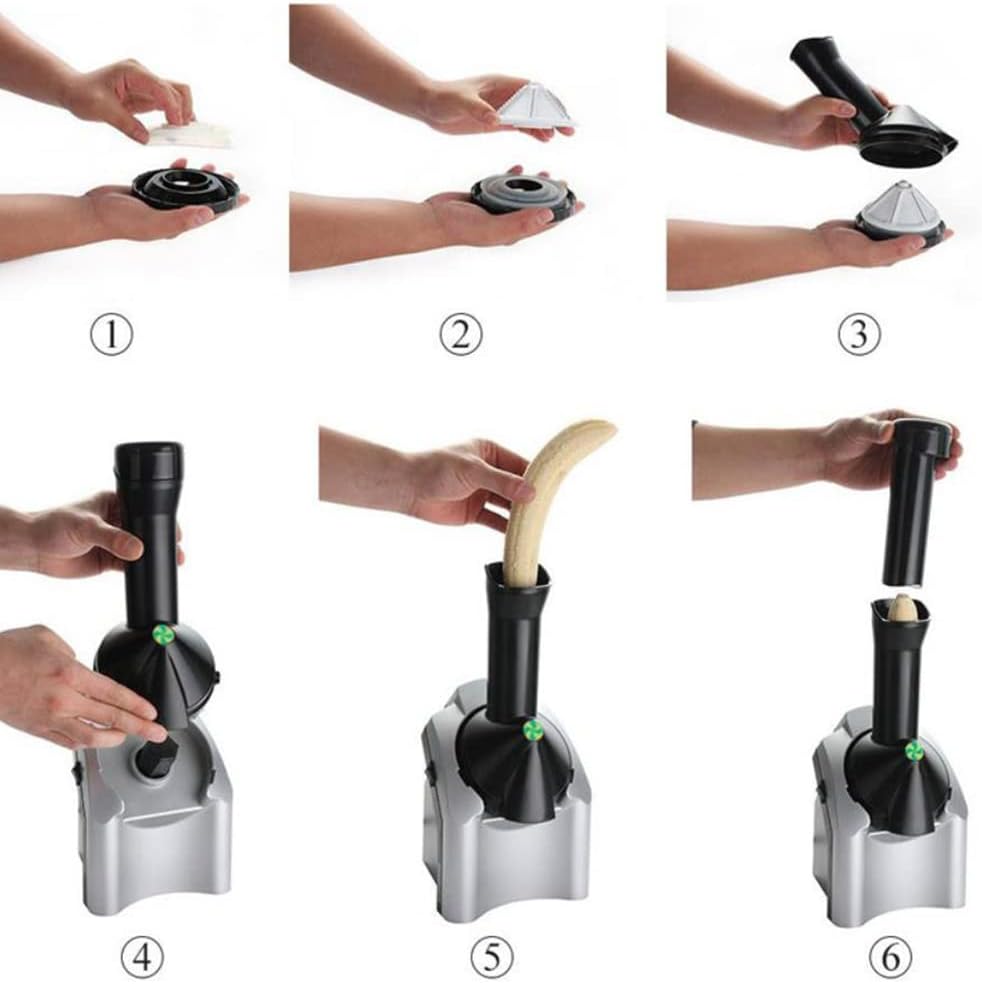 ①

②

③

④

⑤

⑥