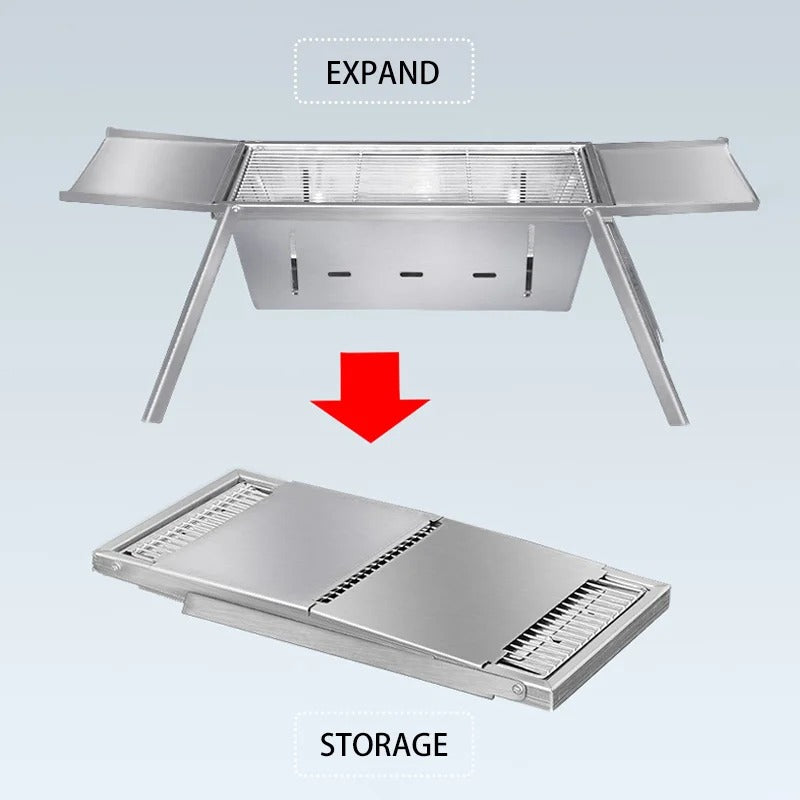 EXPAND

STORAGE