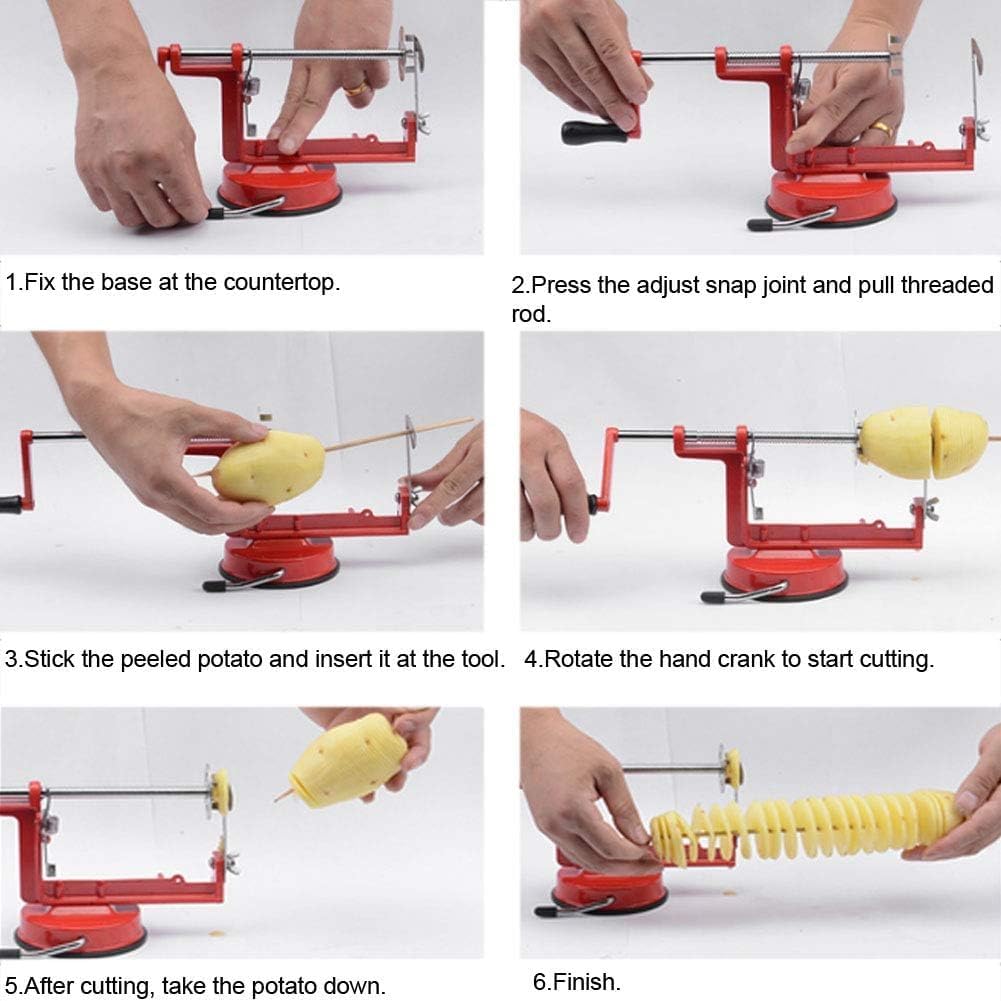 1.Fix the base at the countertop.

2.Press the adjust snap joint and pull threaded rod.

3.Stick the peeled potato and insert it at the tool.

4.Rotate the hand crank to start cutting.

5.After cutting, take the potato down.

6.Finish.