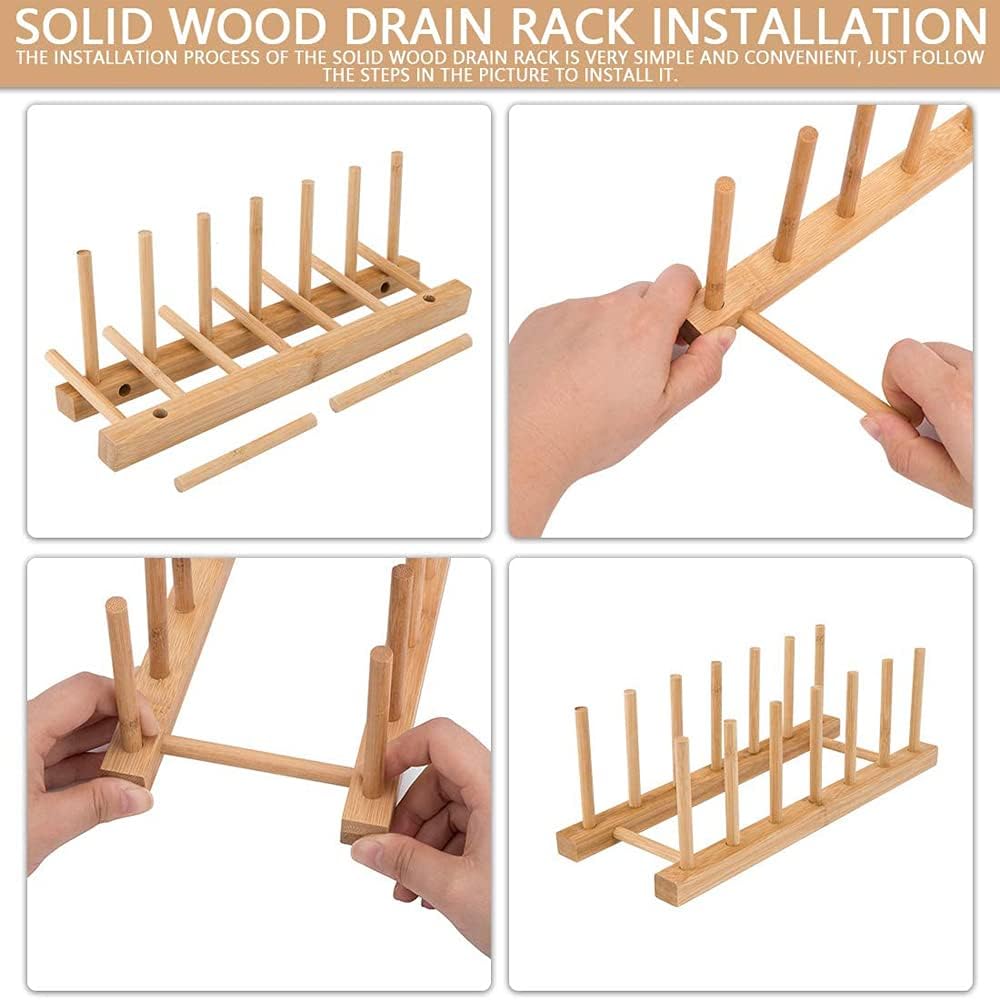 SOLID WOOD DRAIN RACK INSTALLATION

THE INSTALLATION PROCESS OF THE SOLID WOOD DRAIN RACK IS VERY SIMPLE AND CONVENIENT, JUST FOLLOW THE STEPS IN THE PICTURE TO INSTALL IT.