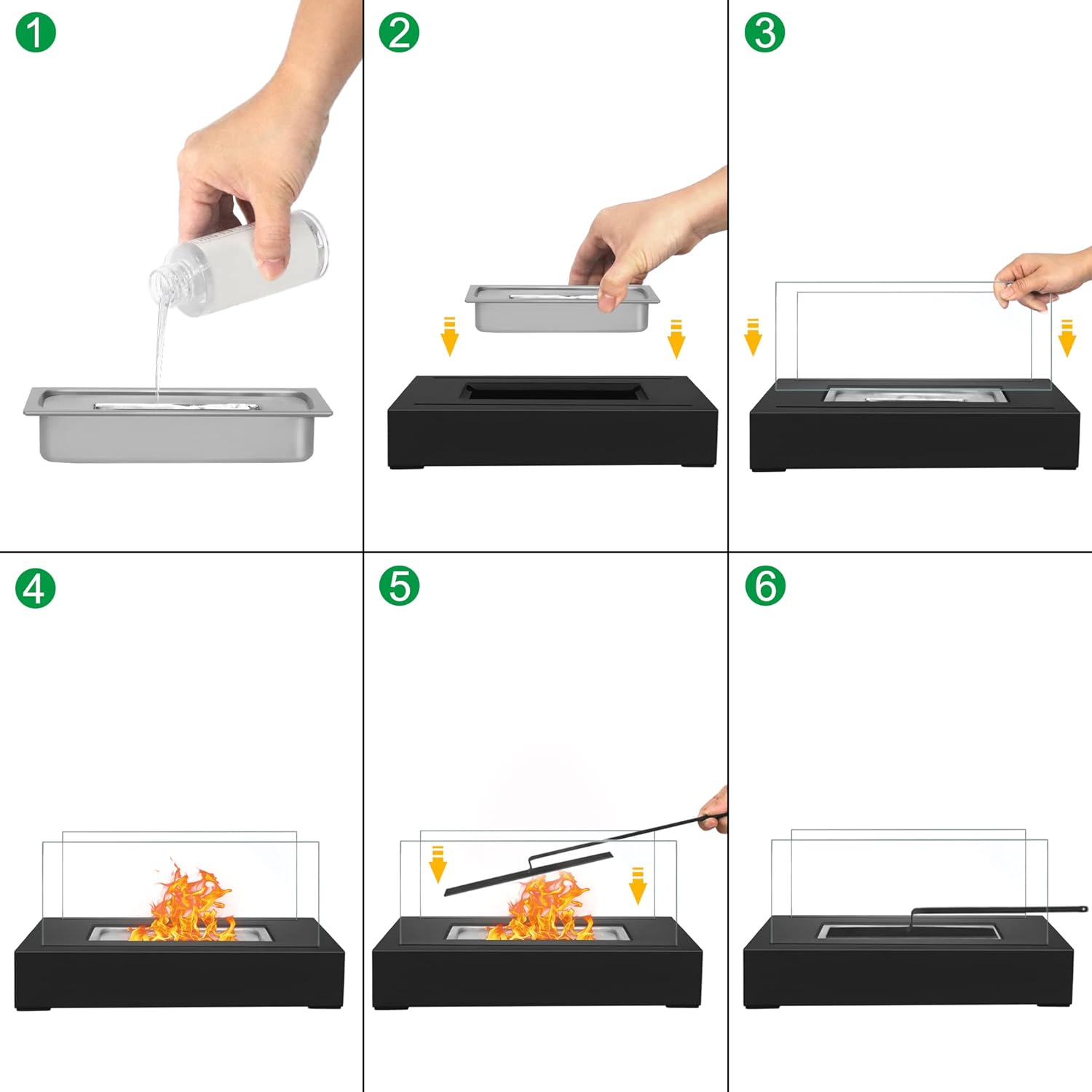 1
2
3
4
5
6