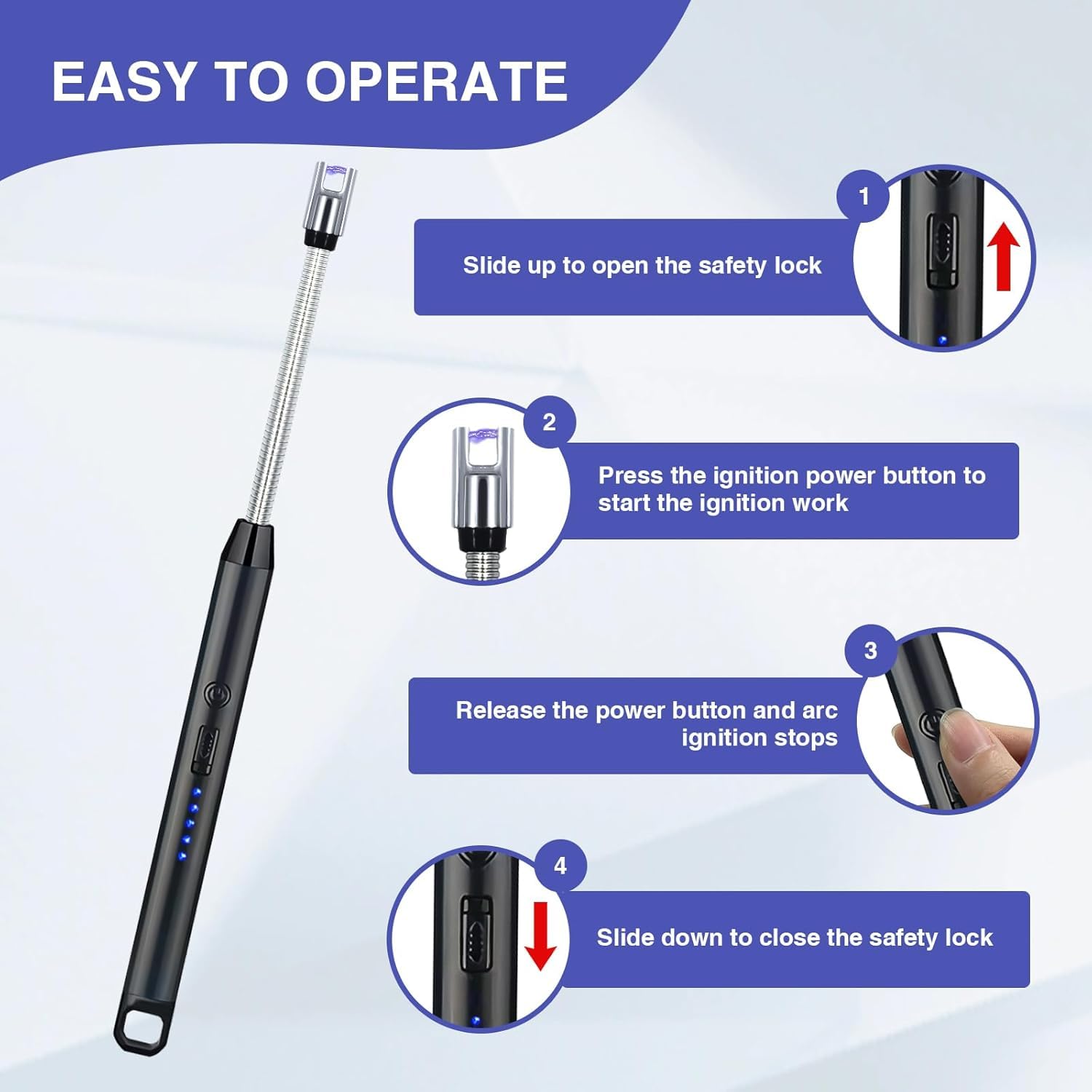 EASY TO OPERATE

1

Slide up to open the safety lock

2

Press the ignition power button to start the ignition work

3

Release the power button and arc ignition stops

4

Slide down to close the safety lock