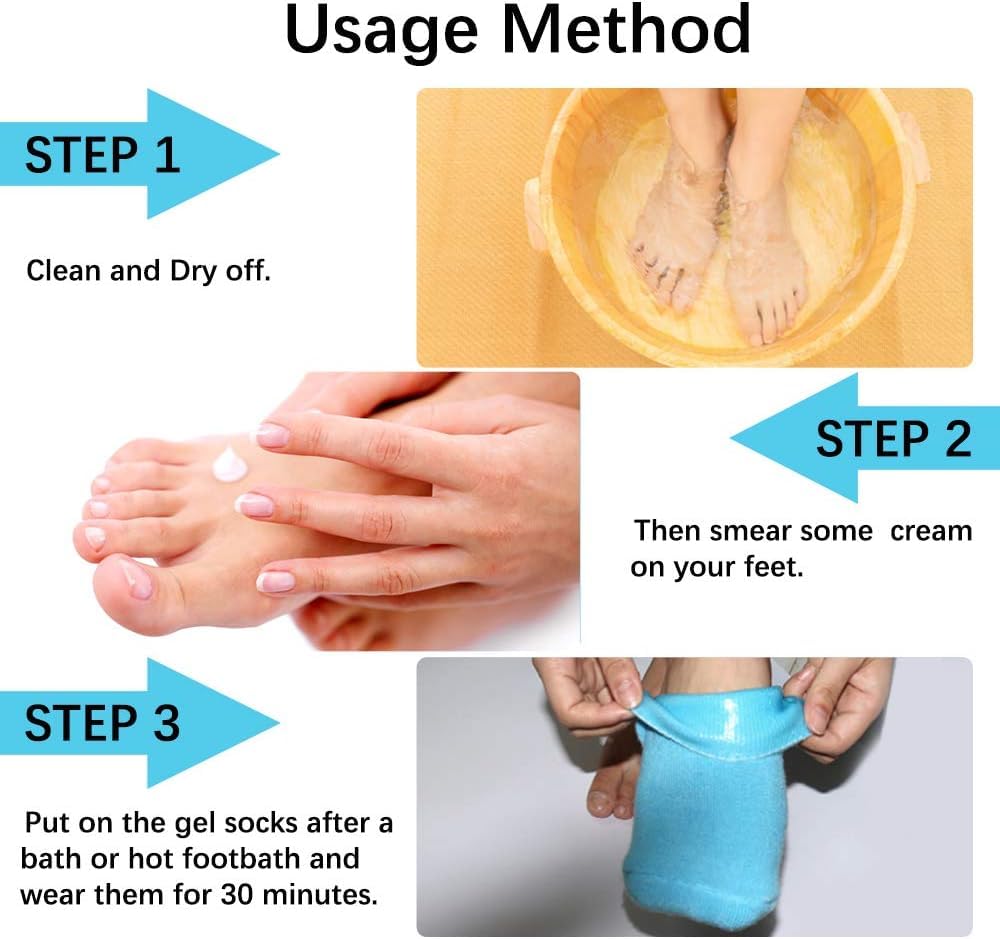 Usage Method

STEP 1

Clean and Dry off.

STEP 2

Then smear some cream on your feet.

STEP 3

Put on the gel socks after a bath or hot footbath and wear them for 30 minutes.