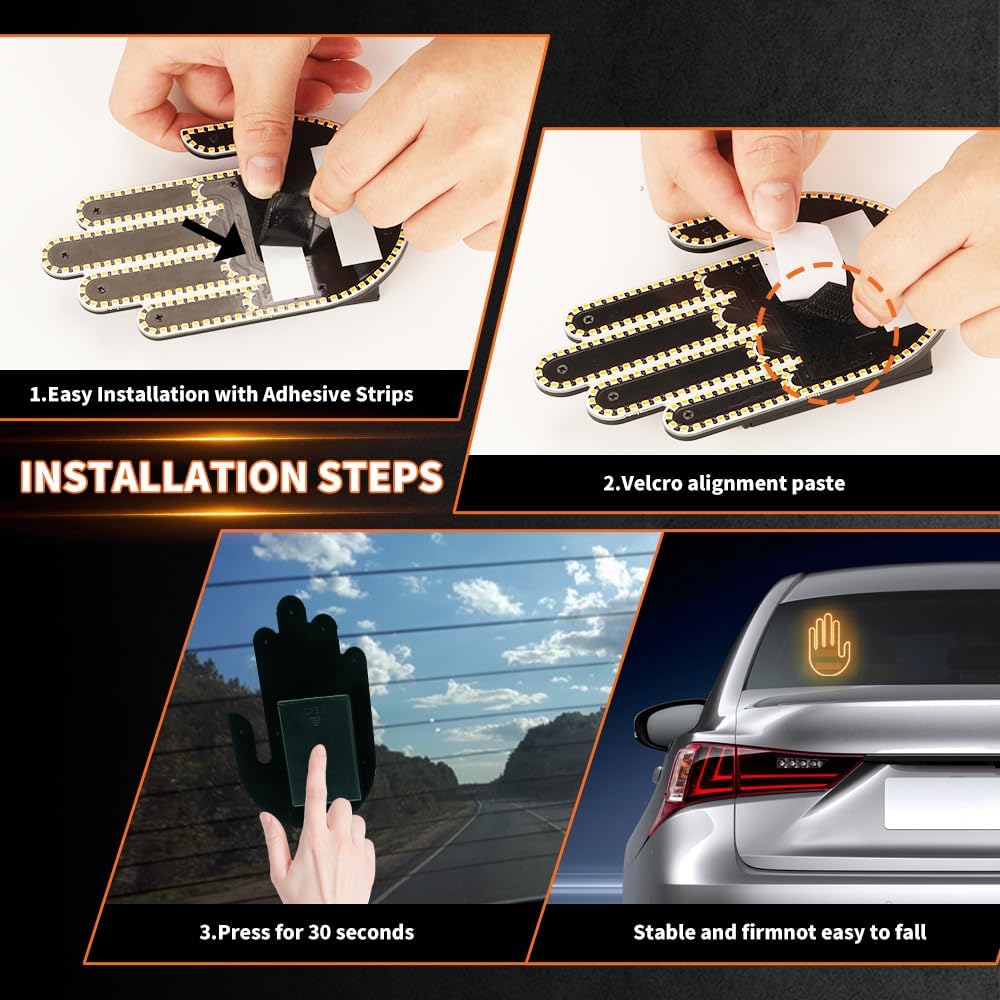 1.Easy Installation with Adhesive Strips

INSTALLATION STEPS

2.Velcro alignment paste

3.Press for 30 seconds

Stable and firmnot easy to fall