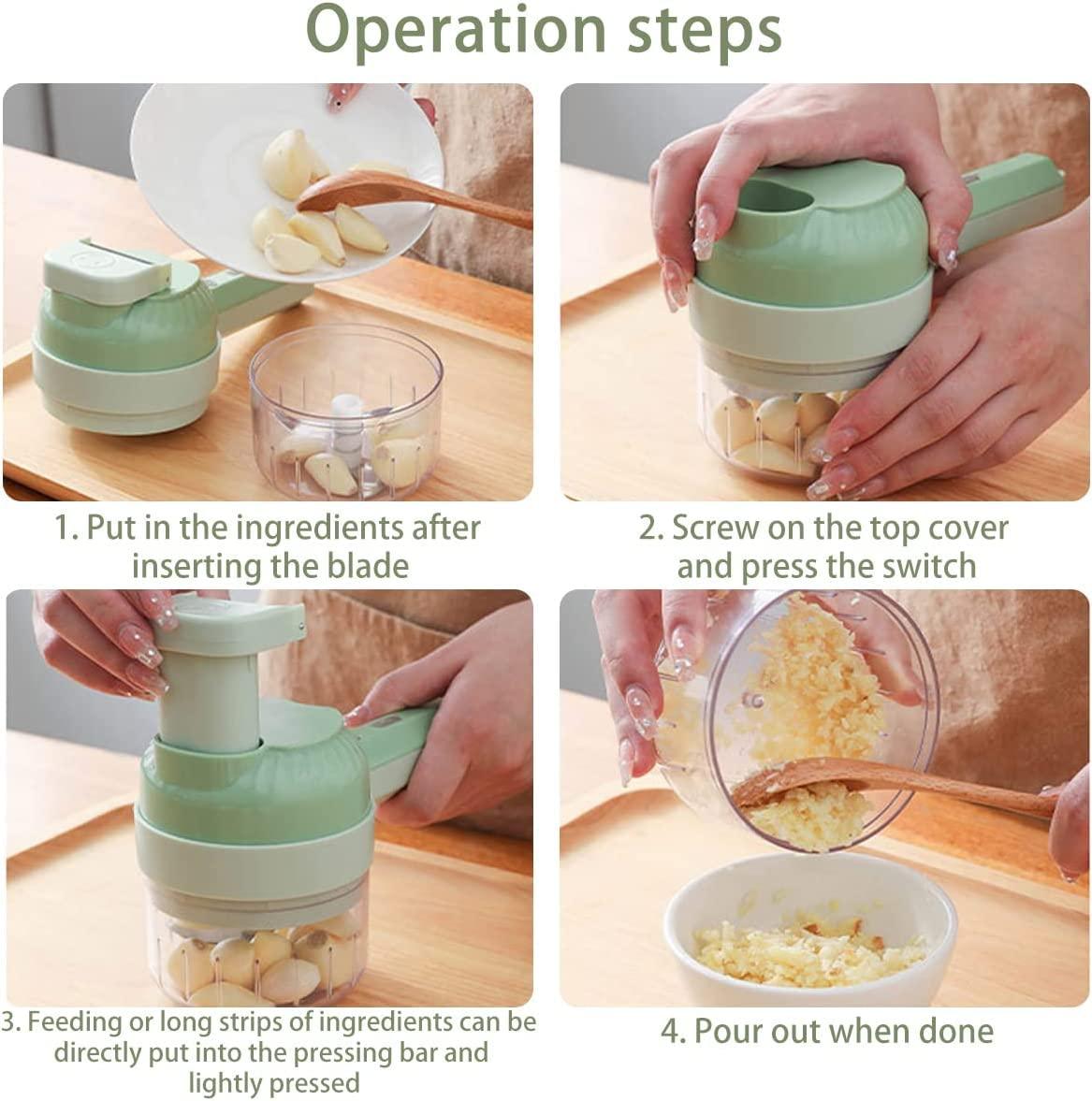 Operation steps

1. Put in the ingredients after inserting the blade

2. Screw on the top cover and press the switch

3. Feeding or long strips of ingredients can be directly put into the pressing bar and lightly pressed

4. Pour out when done