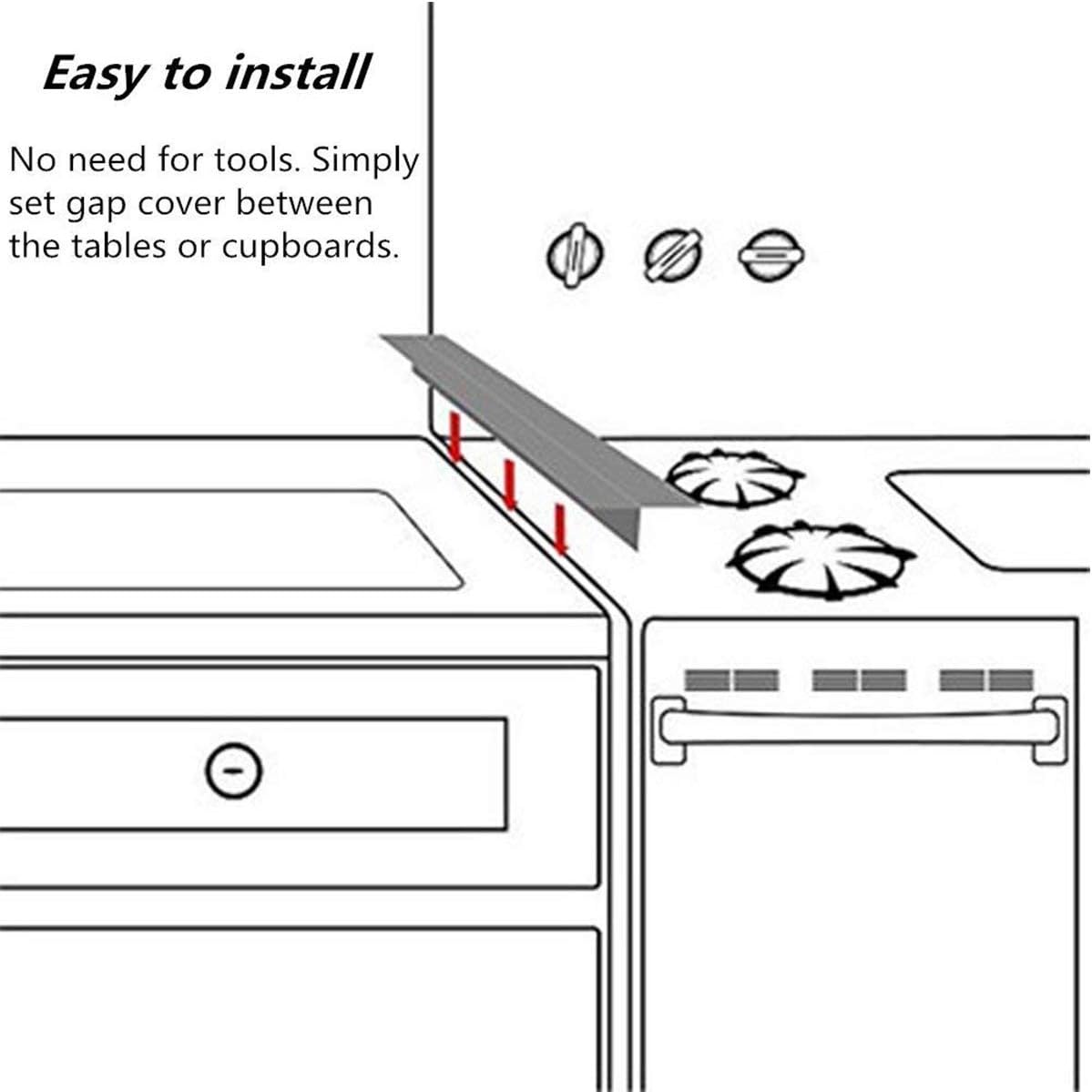 Easy to install

No need for tools. Simply set gap cover between the tables or cupboards.