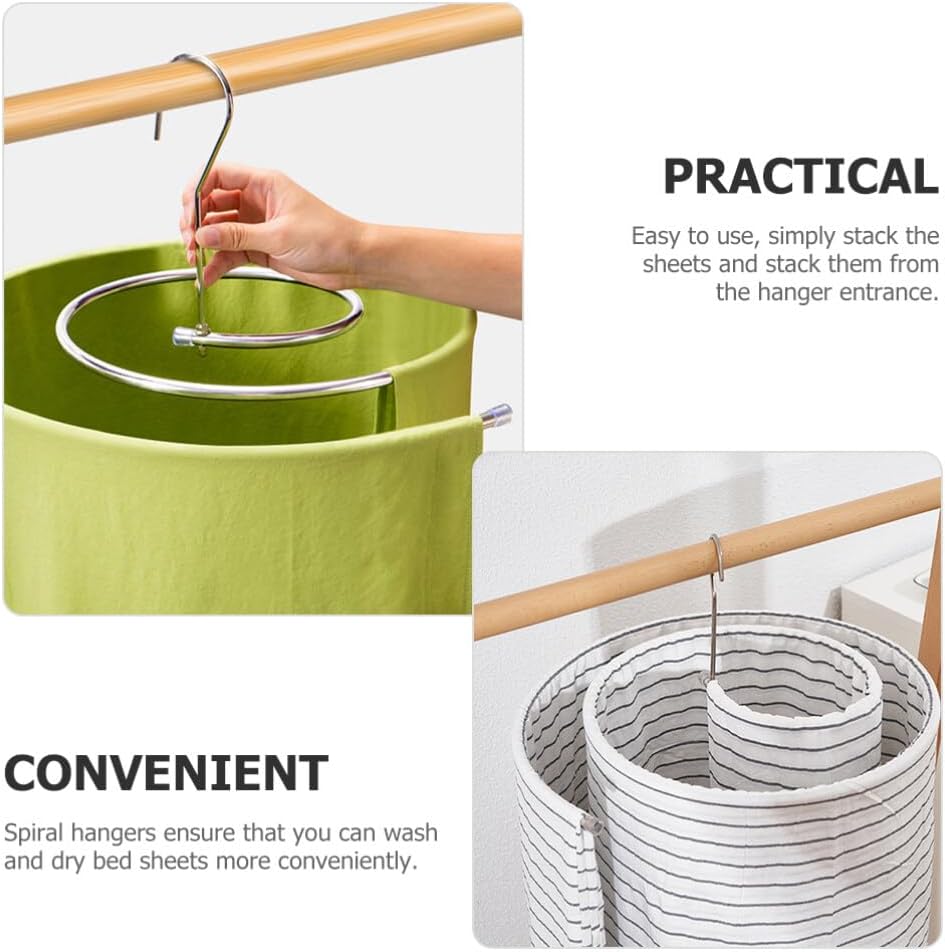 PRACTICAL

Easy to use, simply stack the sheets and stack them from the hanger entrance.

CONVENIENT

Spiral hangers ensure that you can wash and dry bed sheets more conveniently.