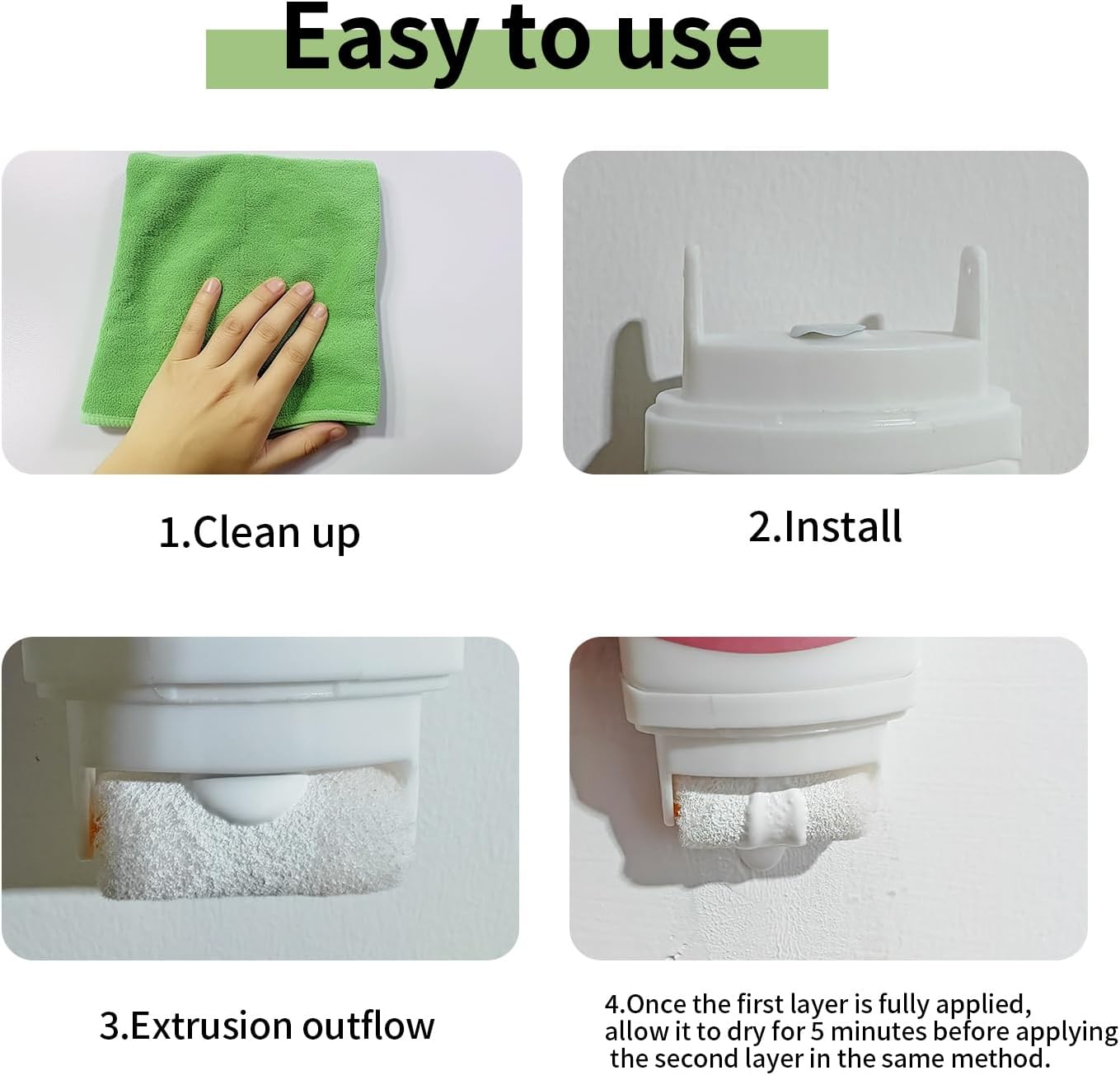 Easy to use

1.Clean up

2.Install

3.Extrusion outflow

4.Once the first layer is fully applied, allow it to dry for 5 minutes before applying the second layer in the same method.