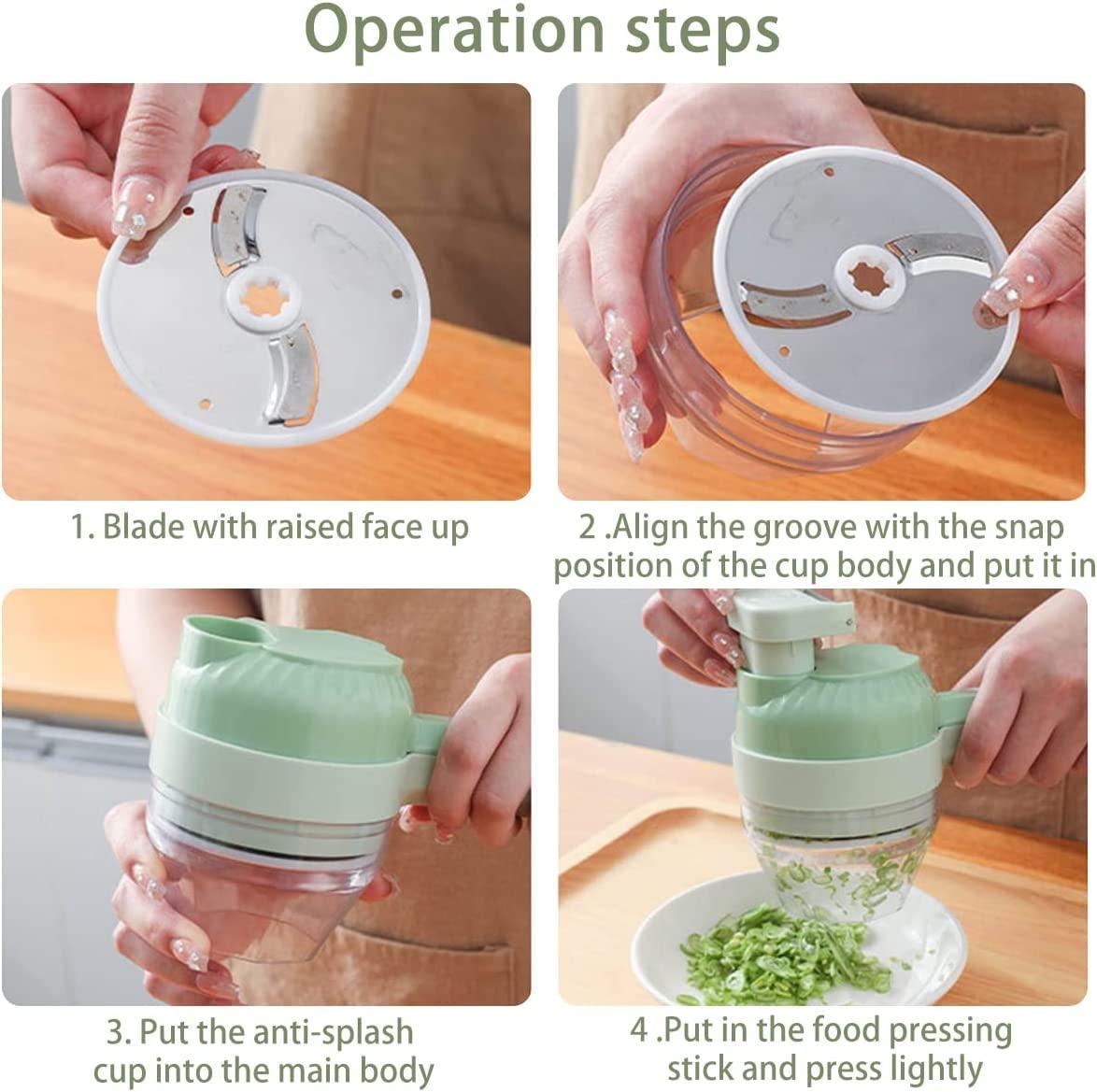 Operation steps

1. Blade with raised face up

2 .Align the groove with the snap position of the cup body and put it in

3. Put the anti-splash cup into the main body

4 .Put in the food pressing stick and press lightly