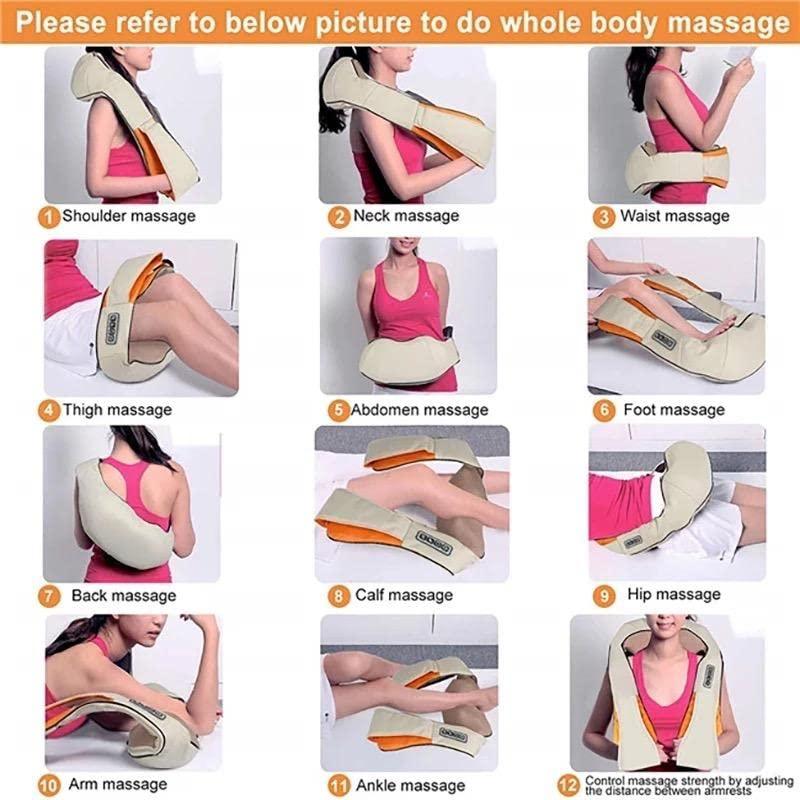 Please refer to below picture to do whole body massage

1 Shoulder massage

2 Neck massage

3 Waist massage

4 Thigh massage

5 Abdomen massage

6 Foot massage

7 Back massage

8 Calf massage

9 Hip massage

10 Arm massage

11 Ankle massage

12 Control massage strength by adjusting the distance between armrests