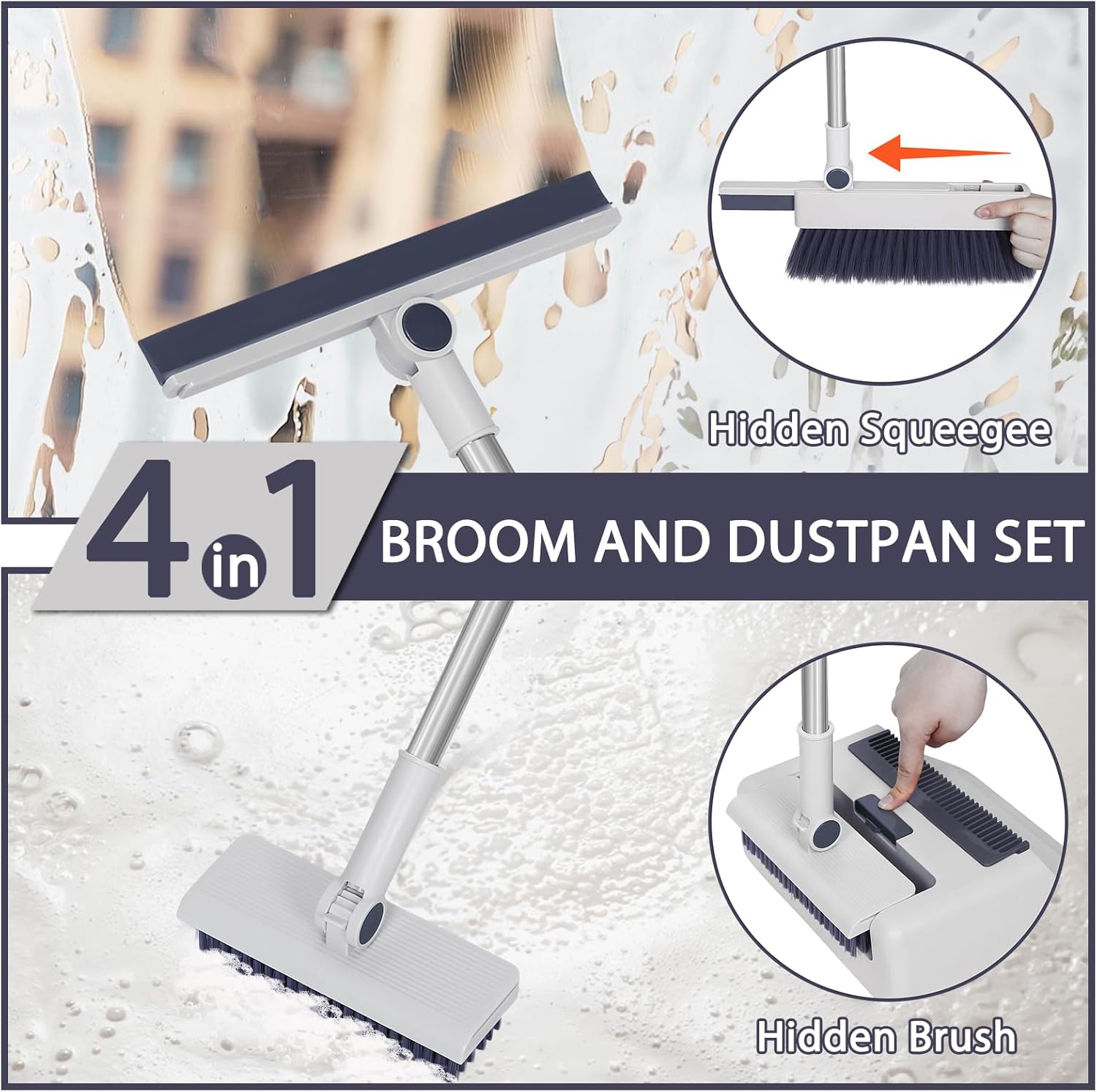 Hidden Squeegee

4 in 1 BROOM AND DUSTPAN SET

Hidden Brush