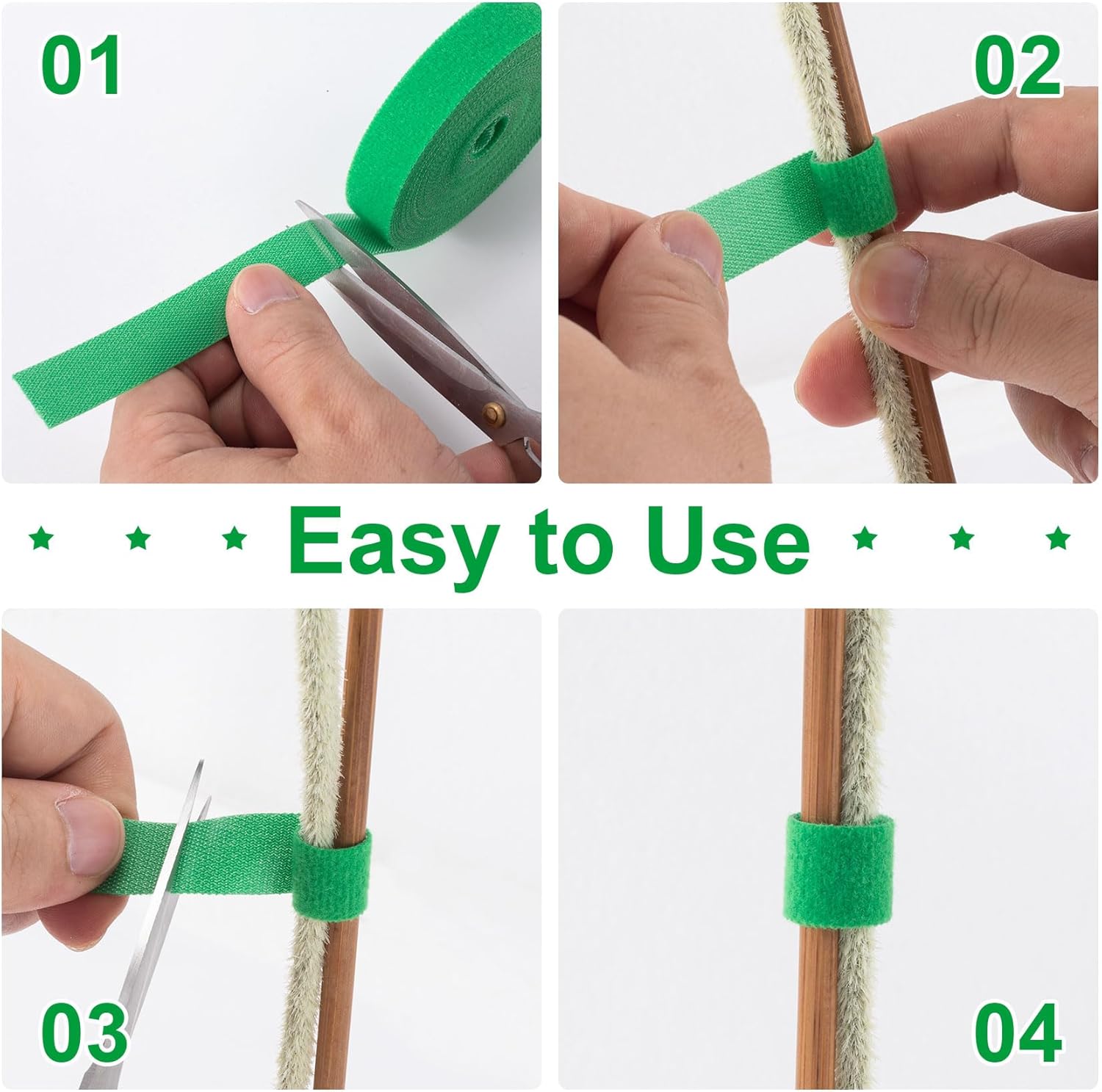 01

02

Easy to Use

03

04