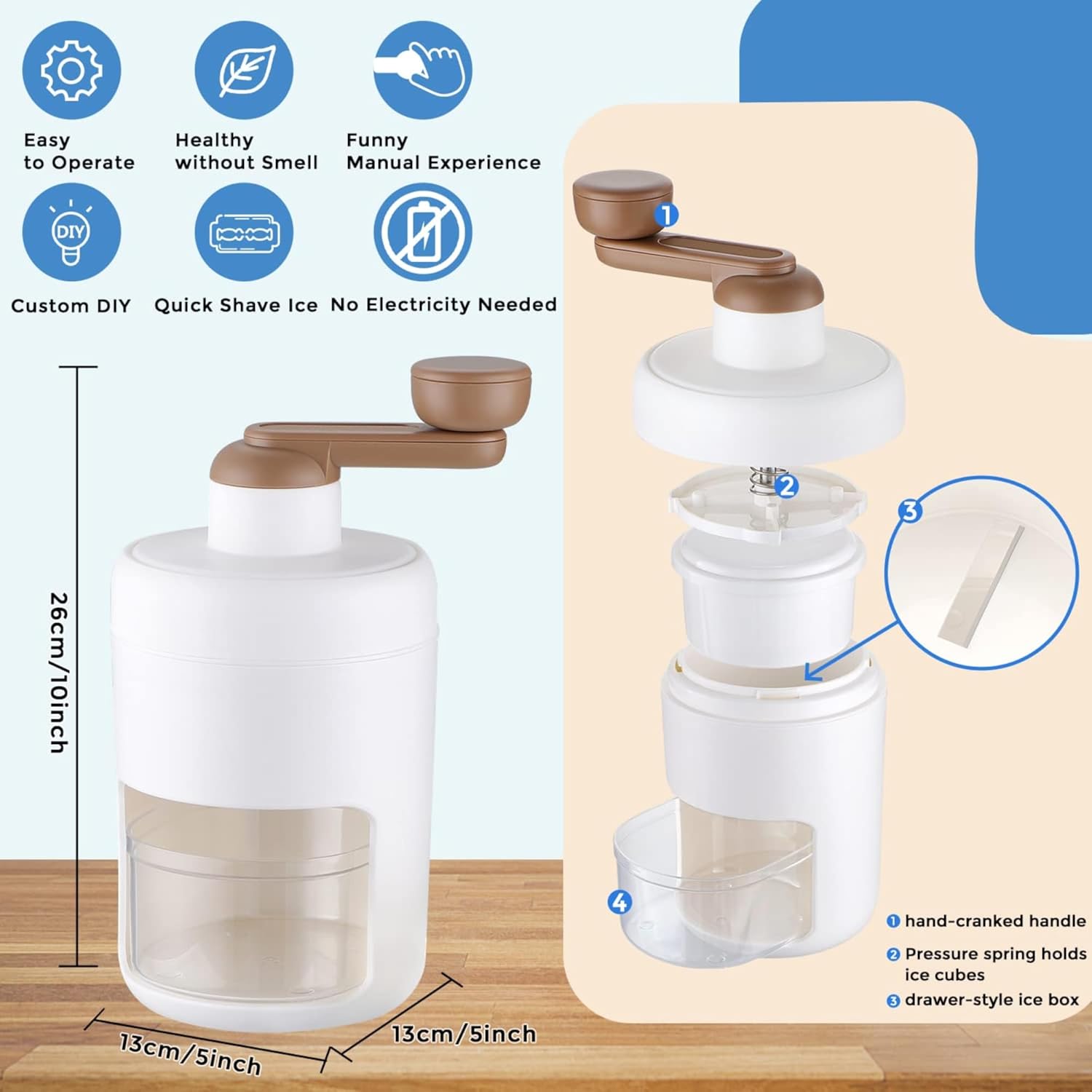 Easy to Operate

Healthy without Smell

Funny Manual Experience

DIY

Custom DIY

Quick Shave Ice

No Electricity Needed

26cm/10inch

13cm/5inch

13cm/5inch

1

2

3

4

1 hand-cranked handle

2 Pressure spring holds ice cubes

3 drawer-style ice box