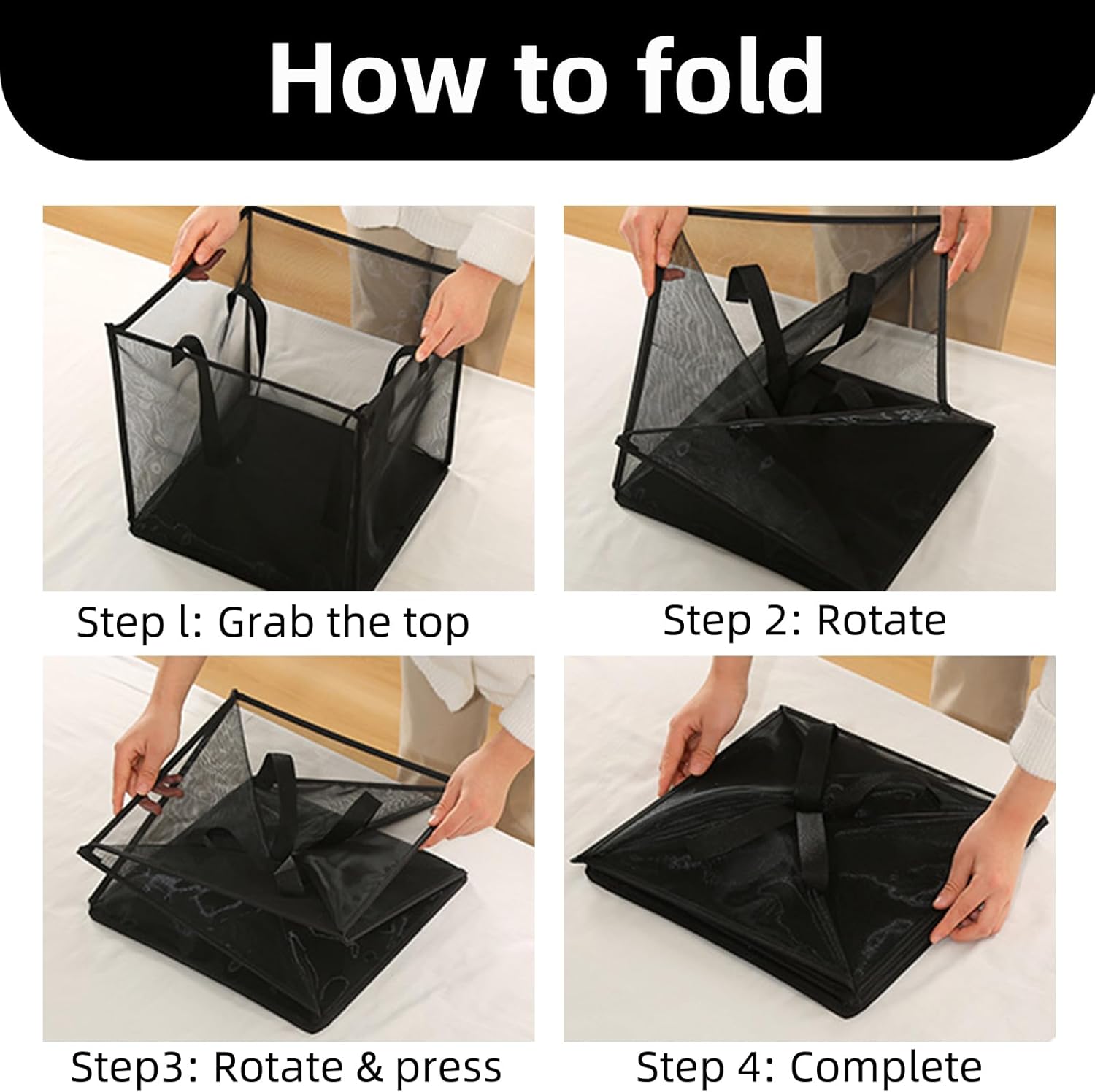 How to fold

Step l: Grab the top

Step 2: Rotate

Step3: Rotate & press

Step 4: Complete