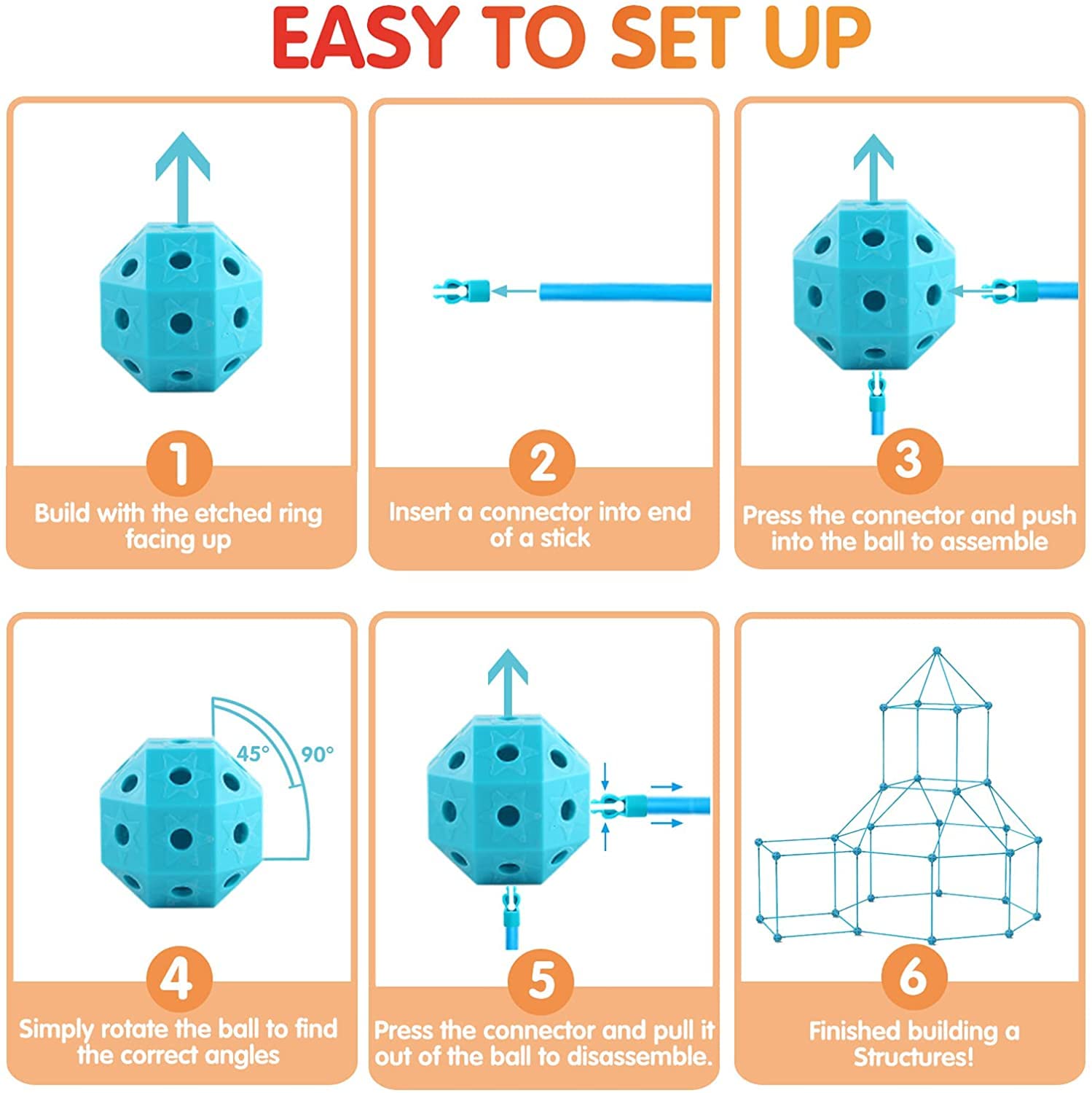 EASY TO SET UP

1
Build with the etched ring facing up

2
Insert a connector into end of a stick

3
Press the connector and push into the ball to assemble

45°
90°

4
Simply rotate the ball to find the correct angles

5
Press the connector and pull it out of the ball to disassemble.

6
Finished building a Structures!