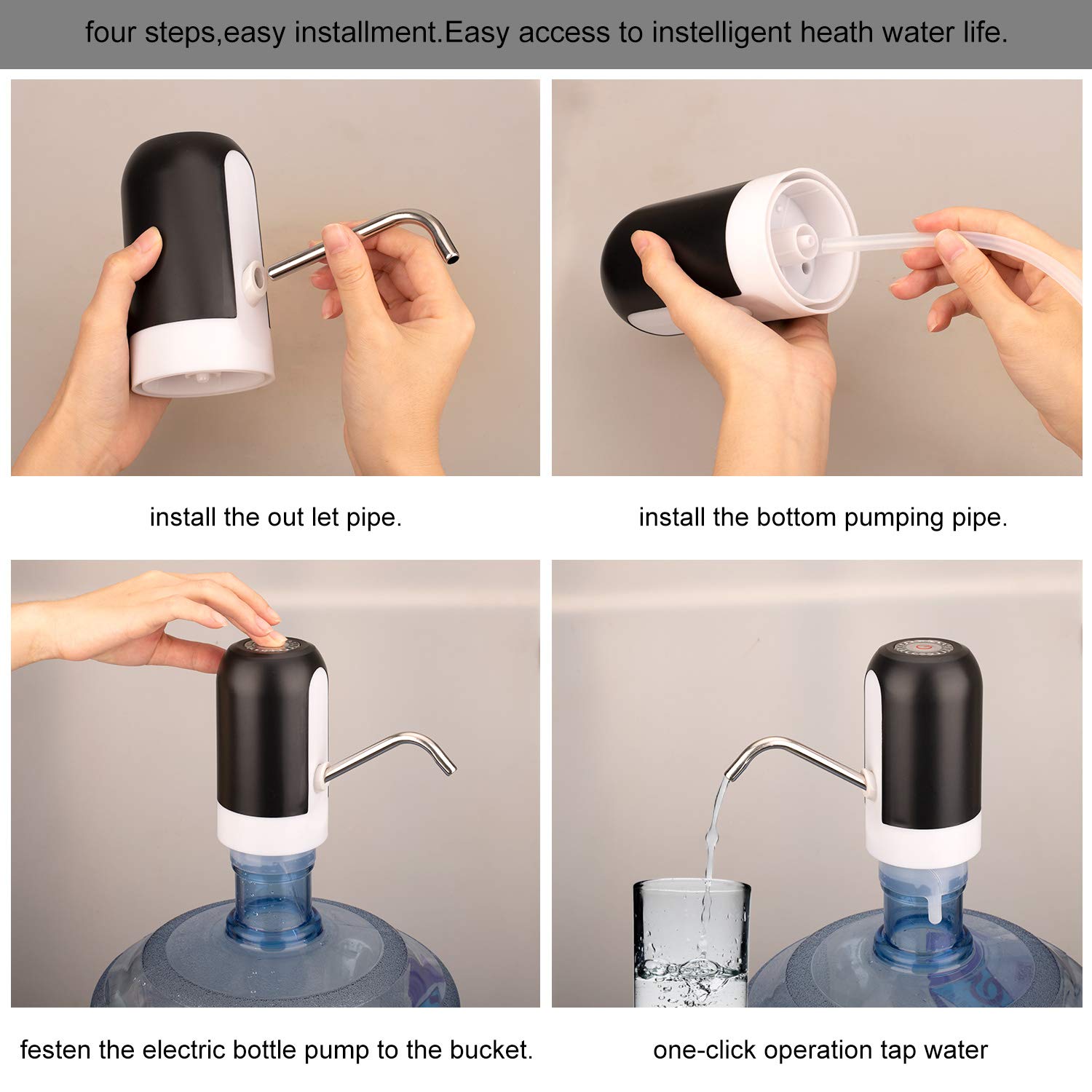 four steps,easy installment.Easy access to instelligent heath water life.

install the out let pipe.

install the bottom pumping pipe.

festen the electric bottle pump to the bucket.

one-click operation tap water