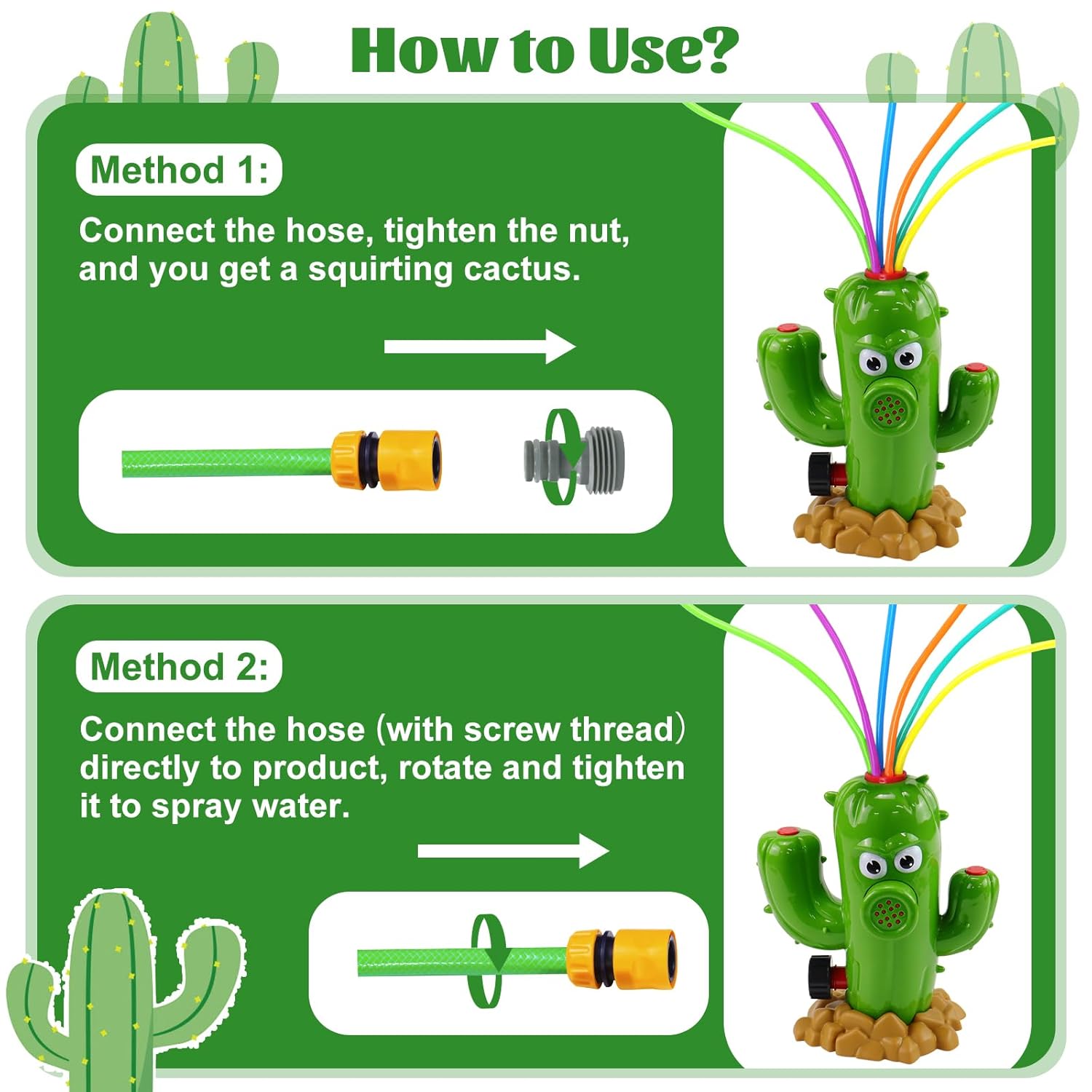 How to Use?

Method 1:

Connect the hose, tighten the nut, and you get a squirting cactus.

Method 2:

Connect the hose (with screw thread) directly to product, rotate and tighten it to spray water.