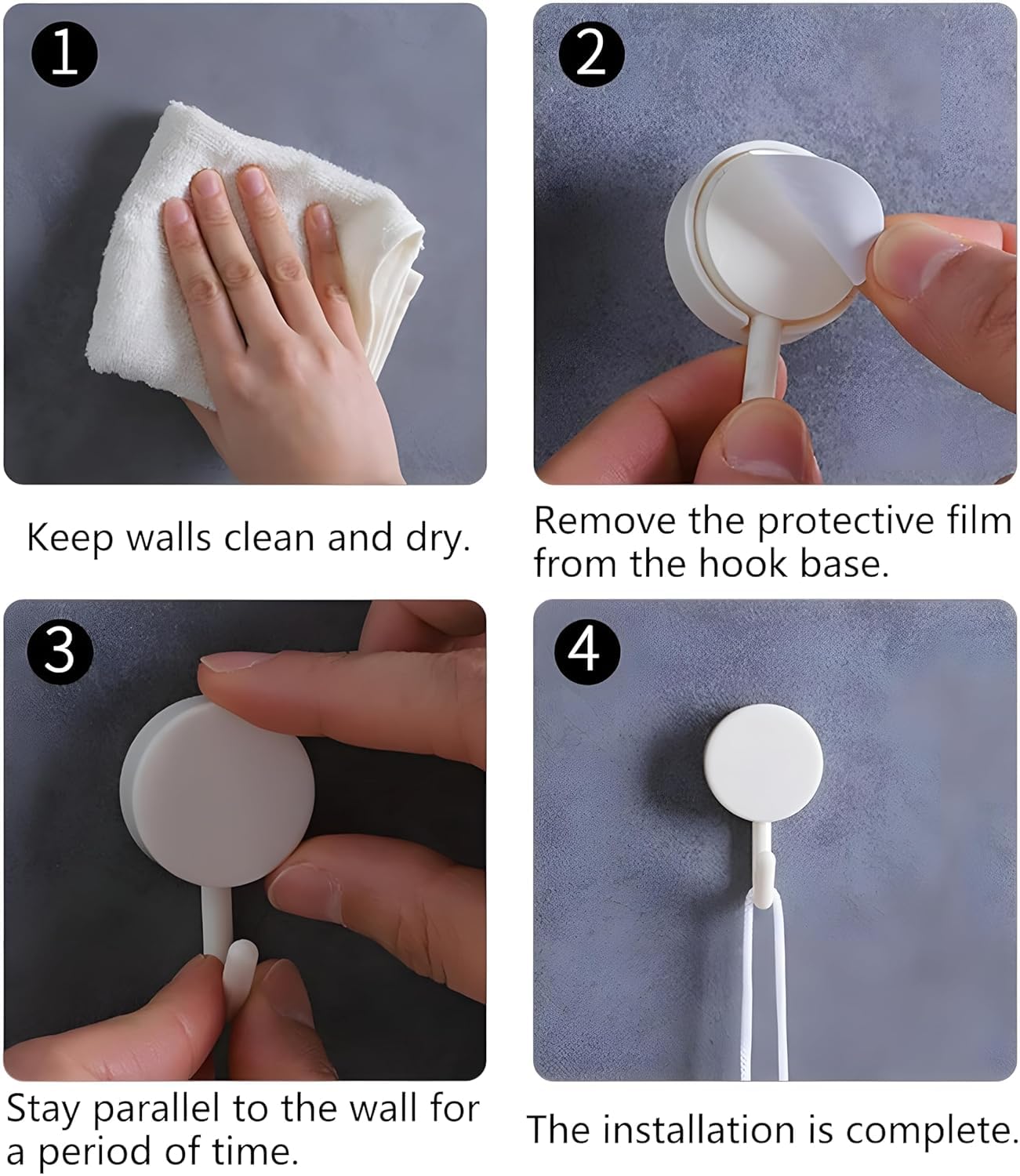 1

Keep walls clean and dry.

2

Remove the protective film from the hook base.

3

Stay parallel to the wall for a period of time.

4

The installation is complete.