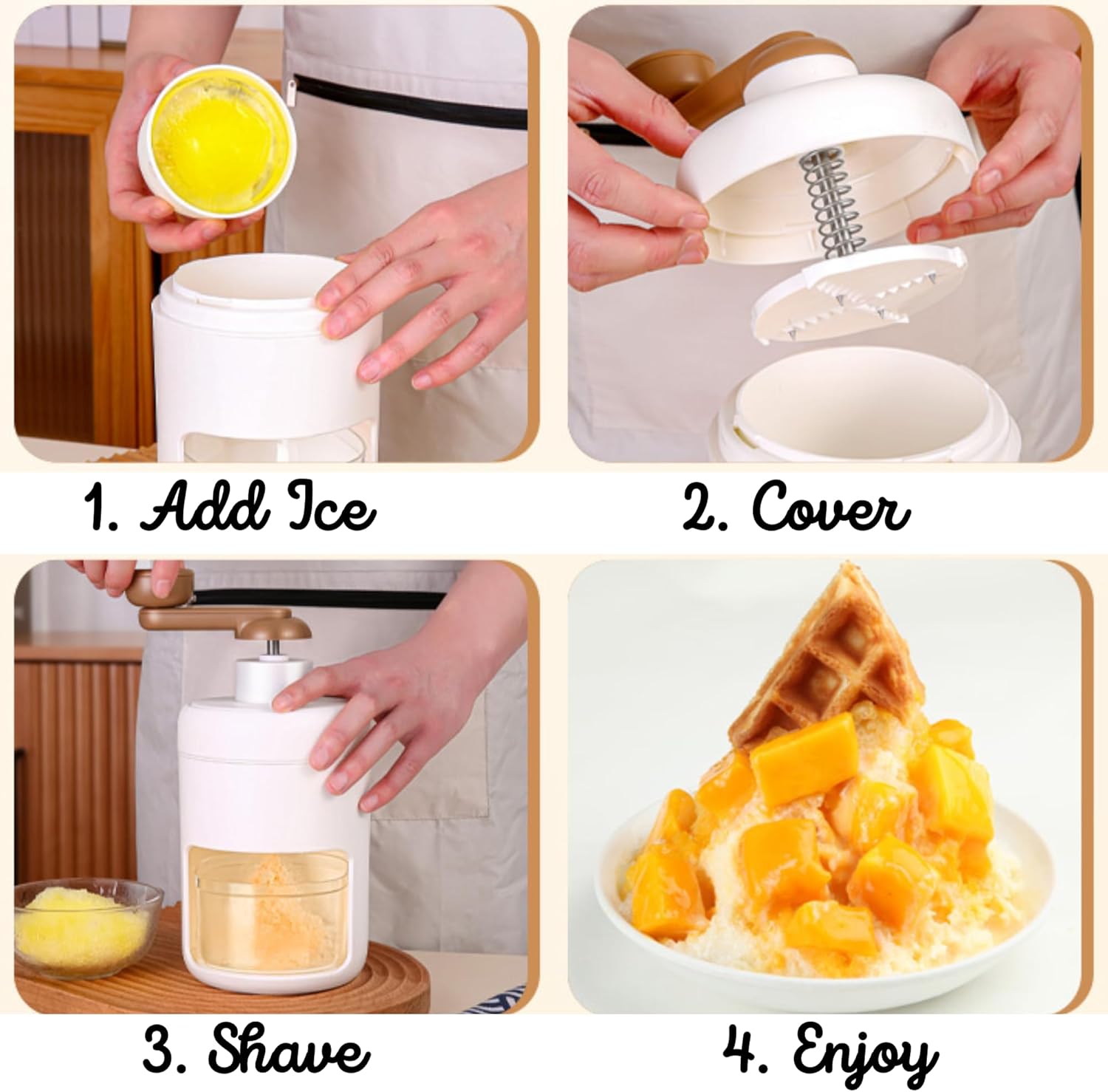 1. Add Ice

2. Cover

3. Shave

4. Enjoy