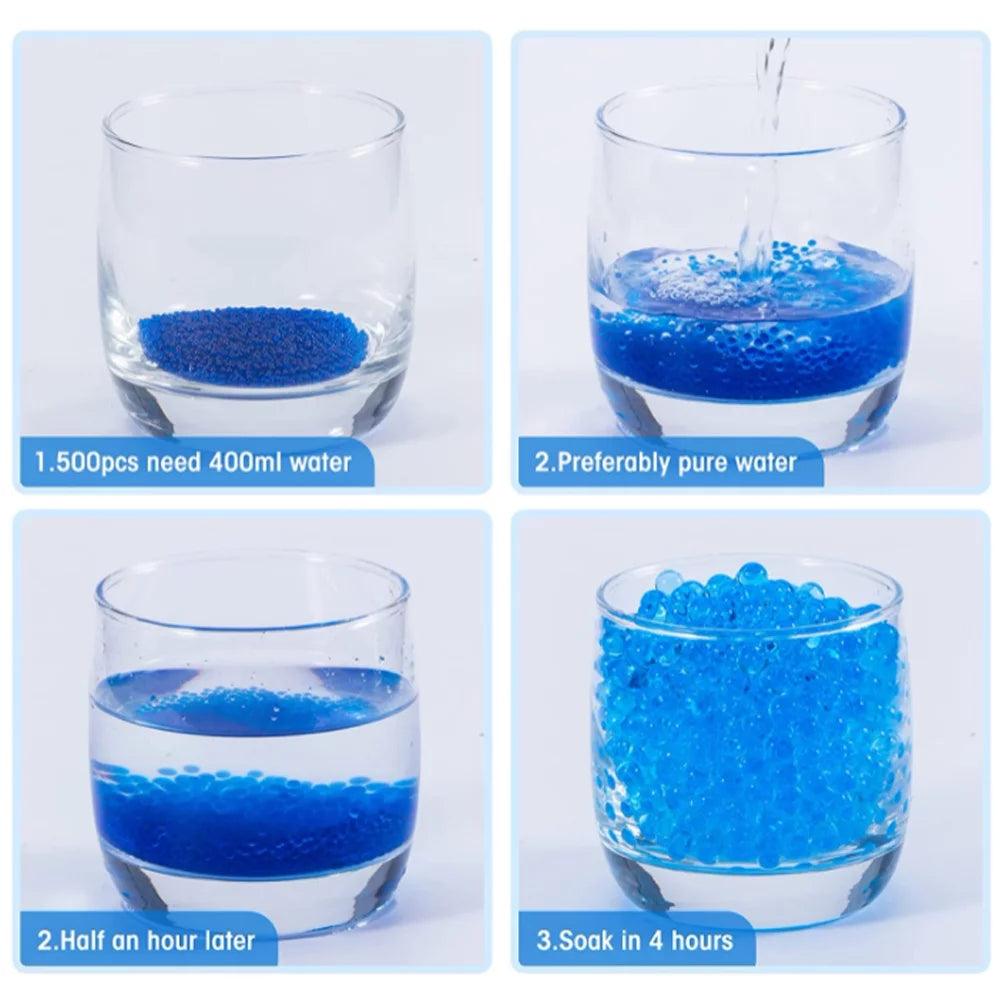 1.500pcs need 400ml water

2.Preferably pure water

2.Half an hour later

3.Soak in 4 hours