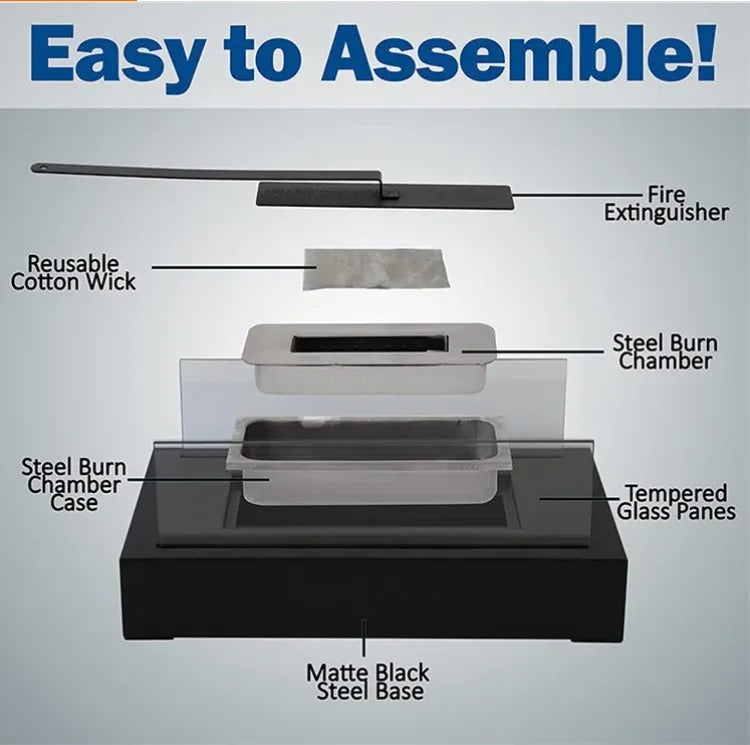 Easy to Assemble!

Fire Extinguisher

Reusable Cotton Wick

Steel Burn Chamber

Steel Burn Chamber Case

Tempered Glass Panes

Matte Black Steel Base