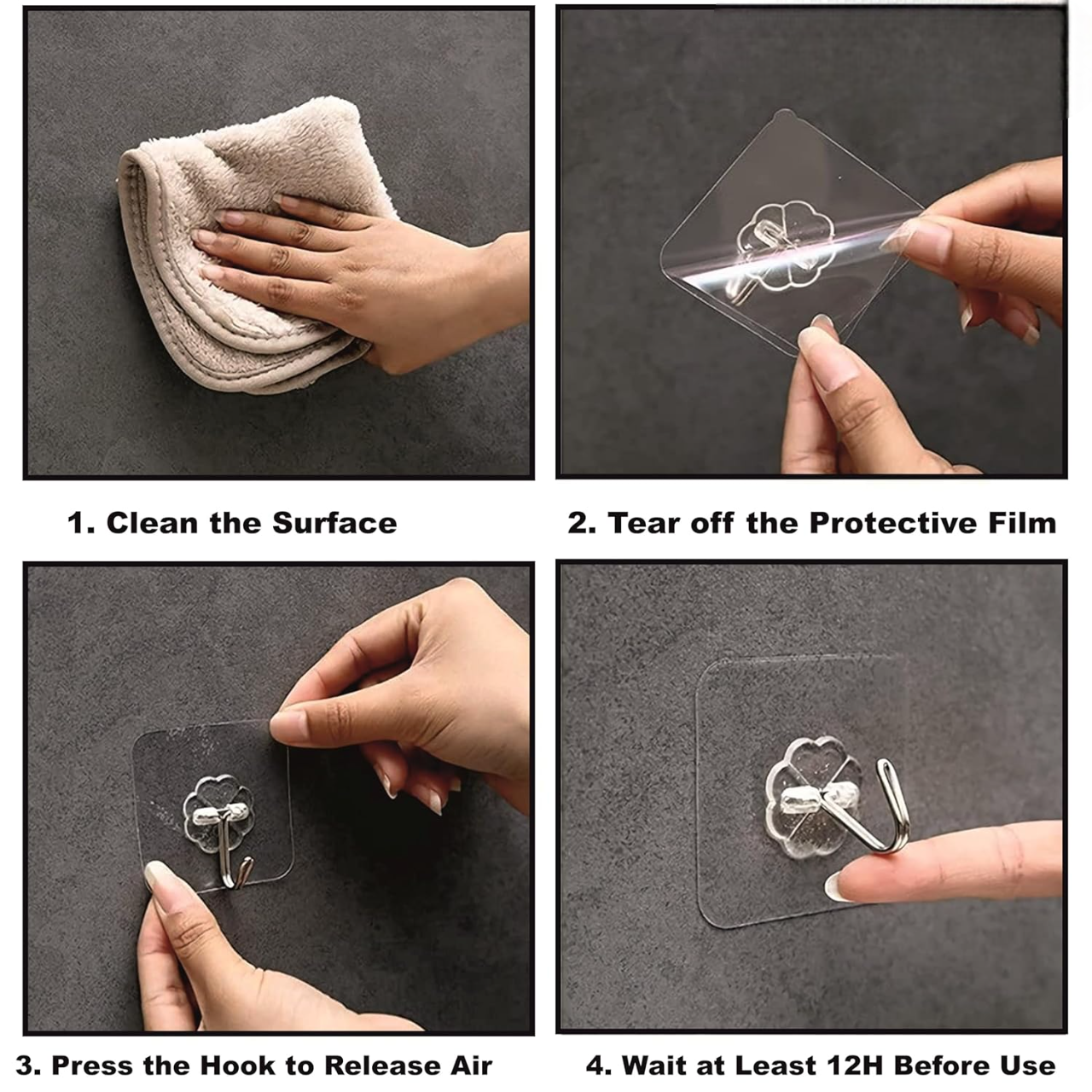 1. Clean the Surface

2. Tear off the Protective Film

3. Press the Hook to Release Air

4. Wait at Least 12H Before Use