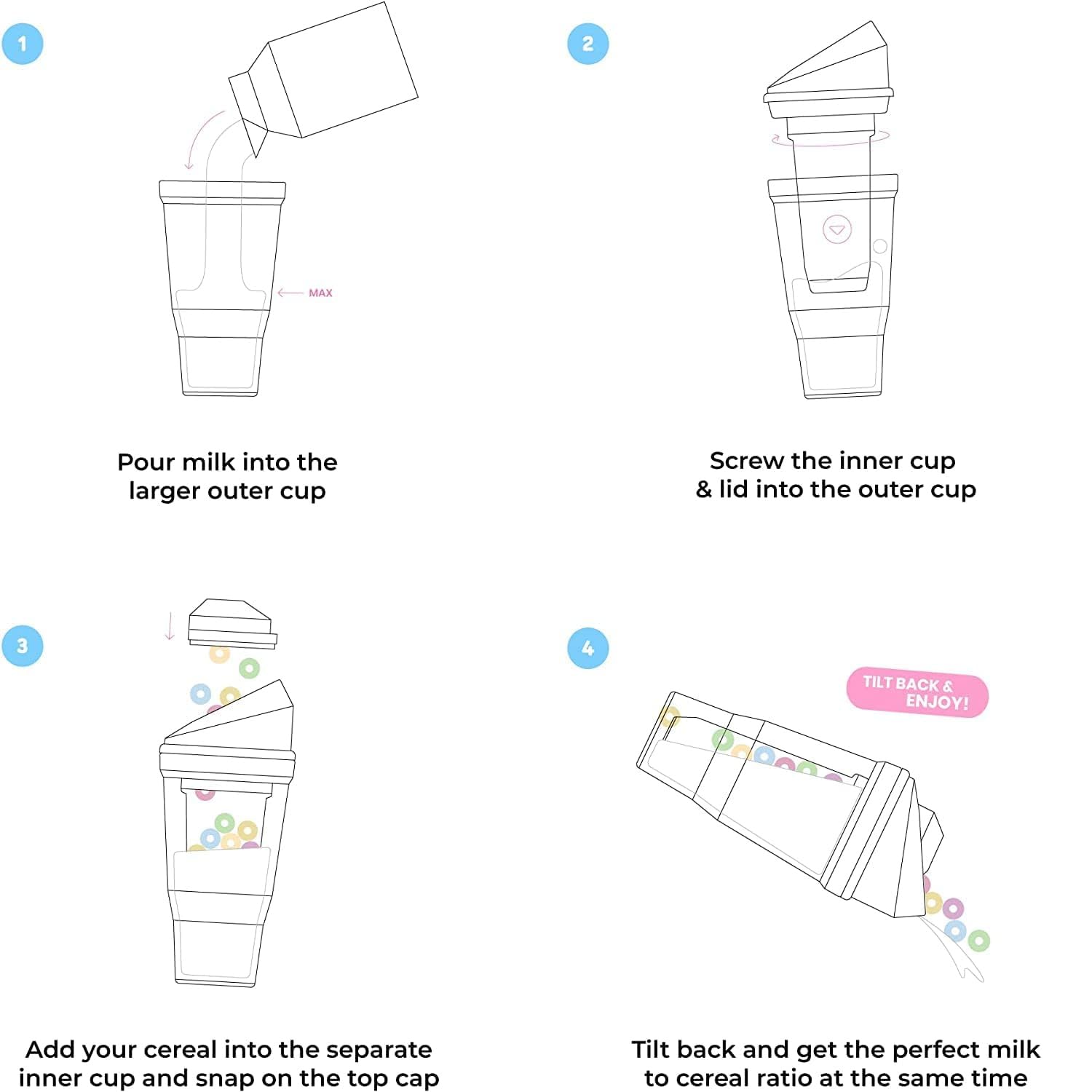 1

MAX

Pour milk into the larger outer cup

2

Screw the inner cup & lid into the outer cup

3

Add your cereal into the separate inner cup and snap on the top cap

4

TILT BACK & ENJOY!

Tilt back and get the perfect milk to cereal ratio at the same time