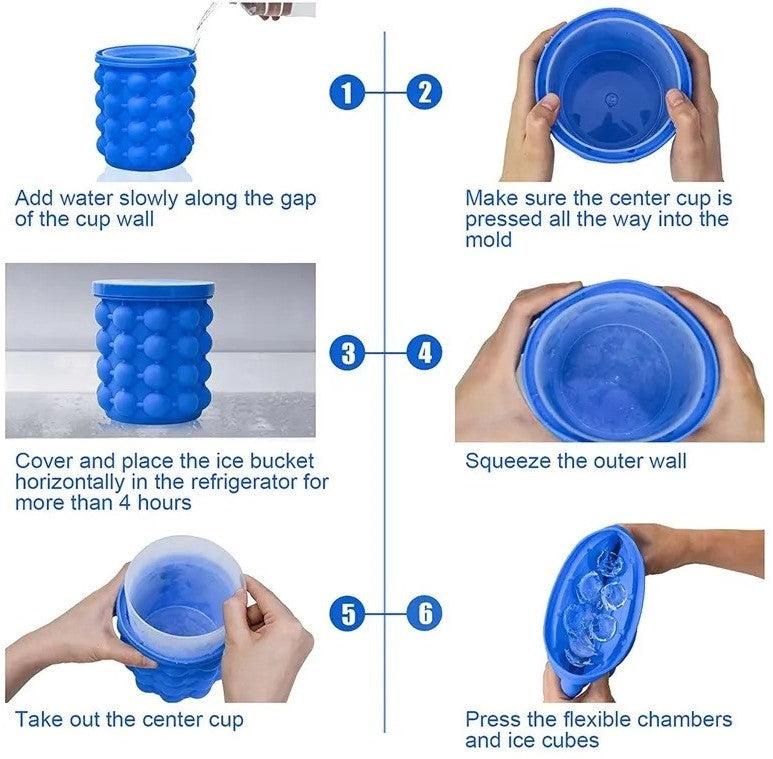 1

Add water slowly along the gap of the cup wall

2

Make sure the center cup is pressed all the way into the mold

3

Cover and place the ice bucket horizontally in the refrigerator for more than 4 hours

4

Squeeze the outer wall

5

Take out the center cup

6

Press the flexible chambers and ice cubes