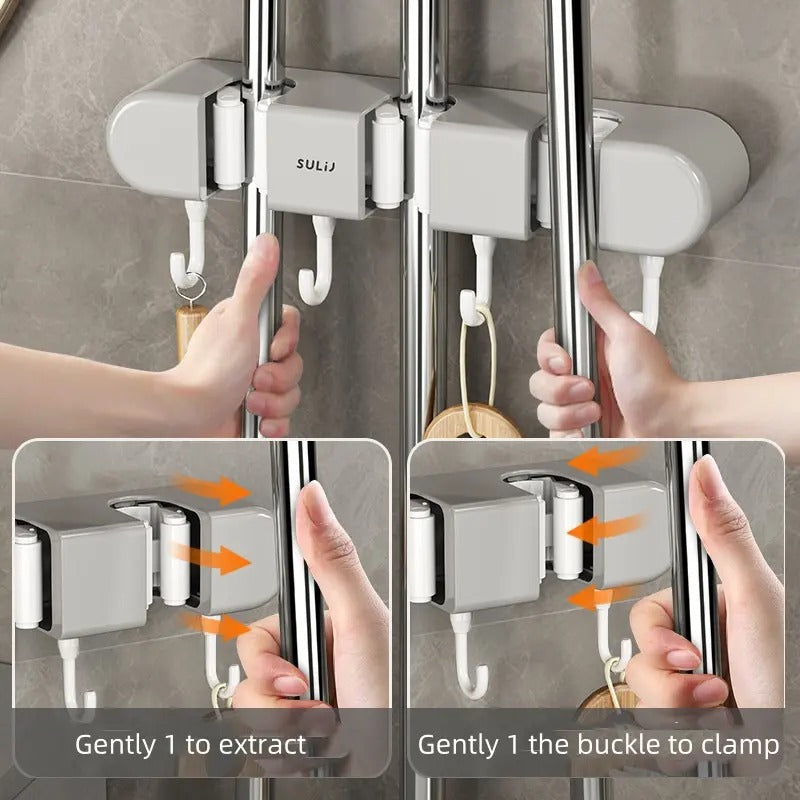 SULiJ

Gently 1 to extract

Gently 1 the buckle to clamp