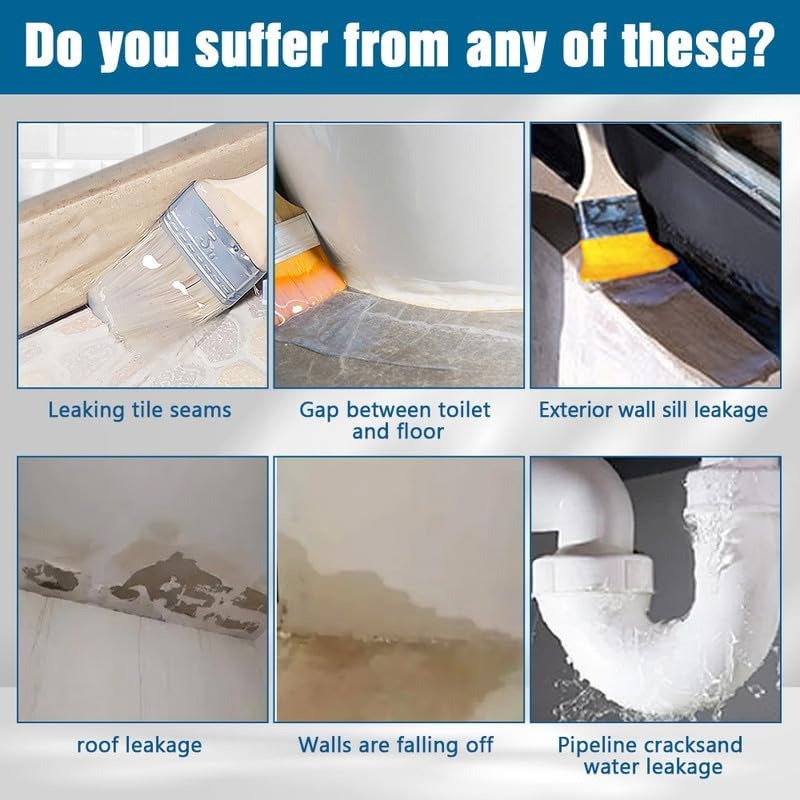 Do you suffer from any of these?

Leaking tile seams

Gap between toilet and floor

Exterior wall sill leakage

roof leakage

Walls are falling off

Pipeline cracksand water leakage