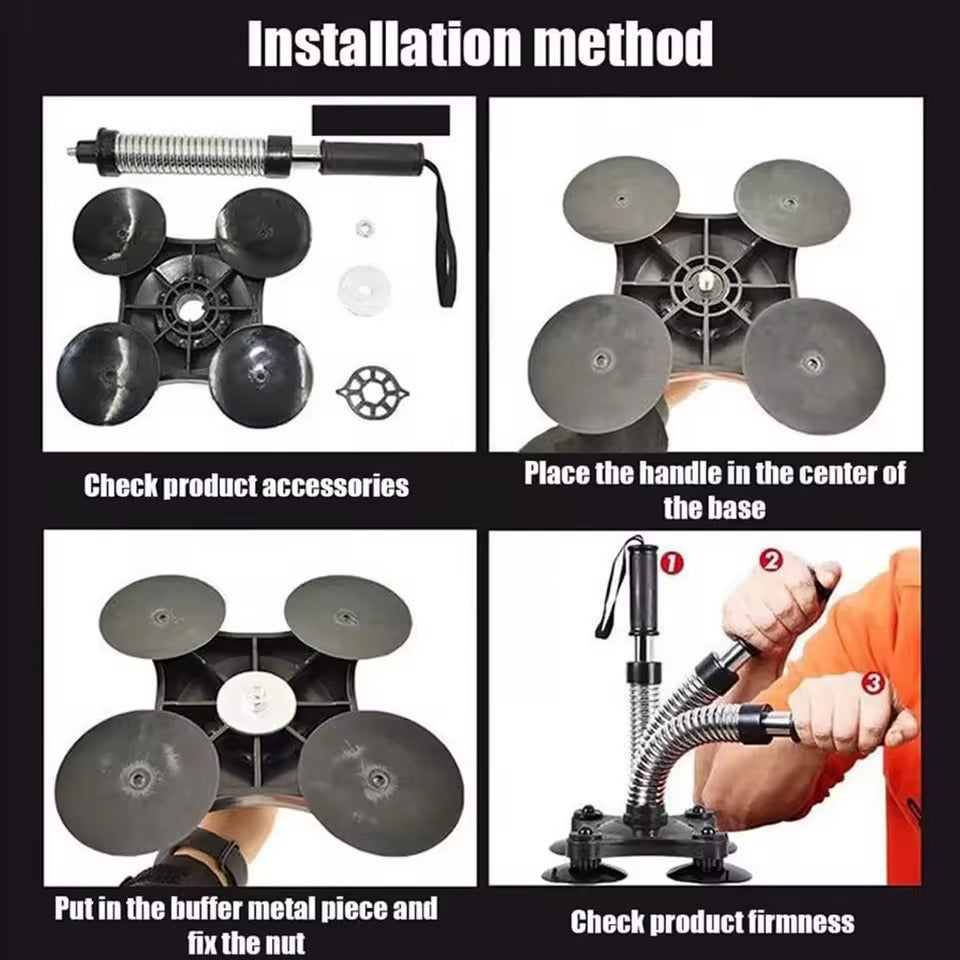 Installation method

Check product accessories

Place the handle in the center of the base

Put in the buffer metal piece and fix the nut

1
2
3

Check product firmness