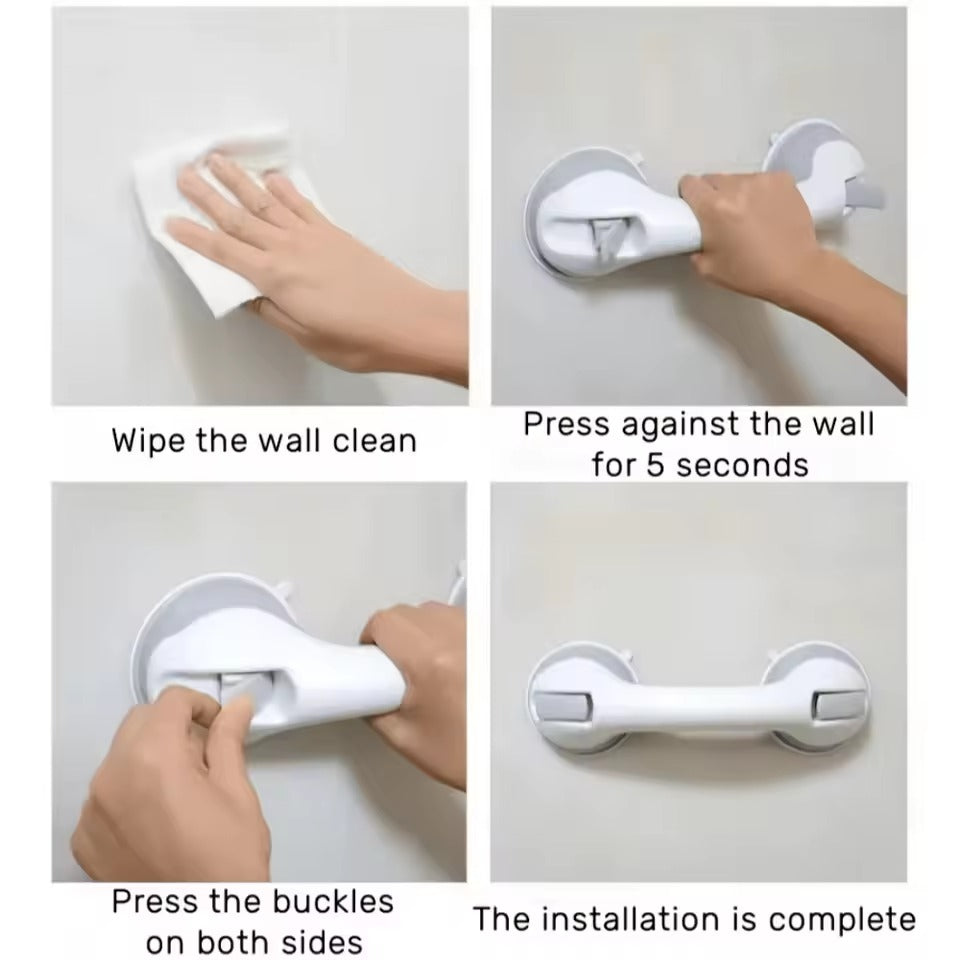 Wipe the wall clean

Press against the wall for 5 seconds

Press the buckles on both sides

The installation is complete