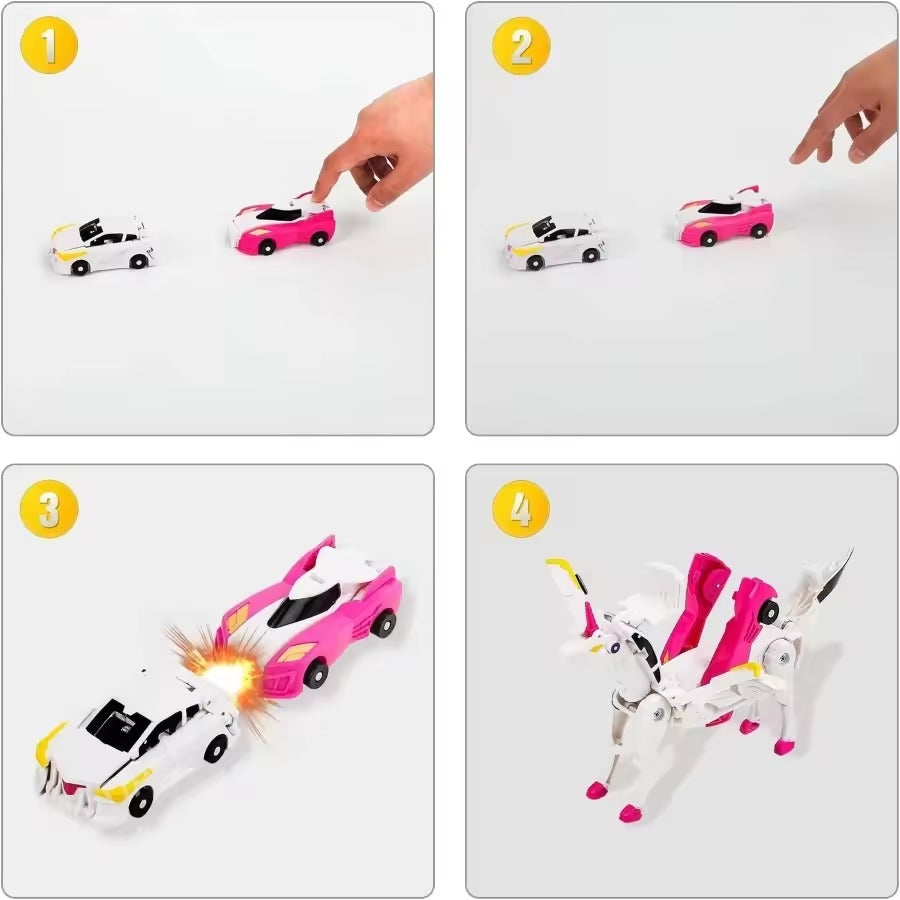 1

2

3

4