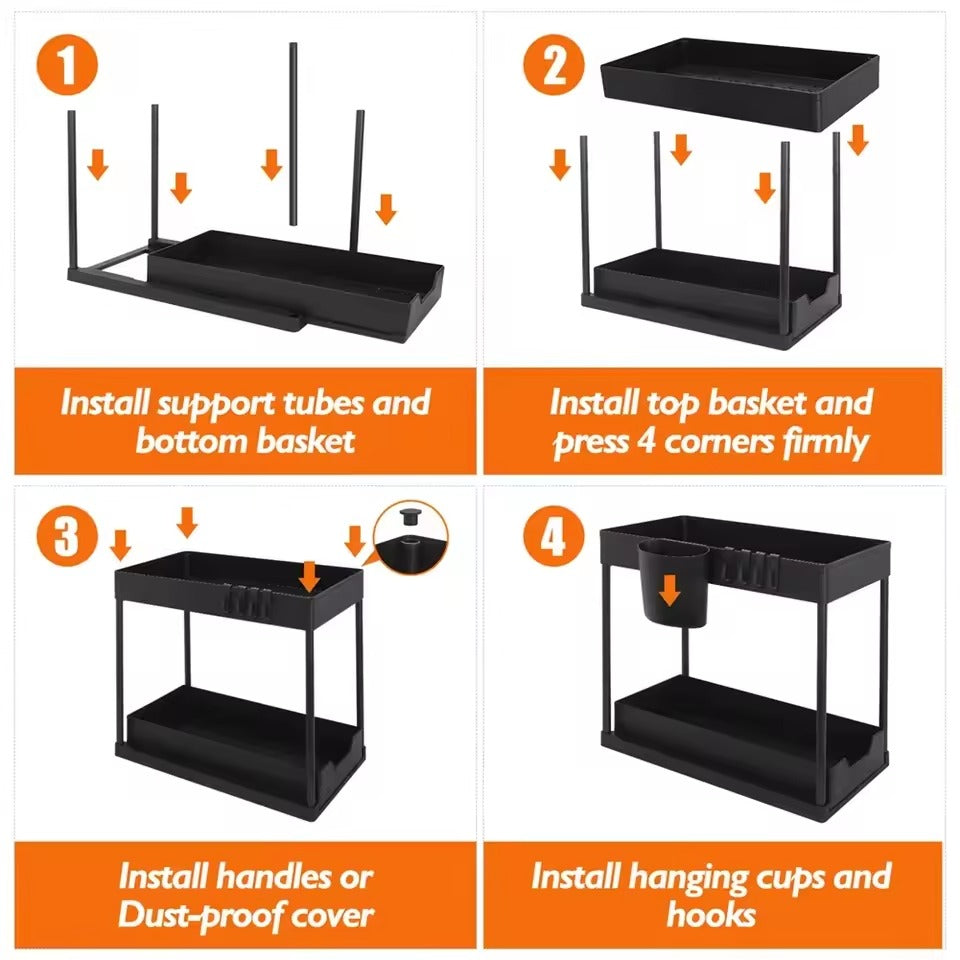 1

Install support tubes and bottom basket

2

Install top basket and press 4 corners firmly

3

Install handles or Dust-proof cover

4

Install hanging cups and hooks