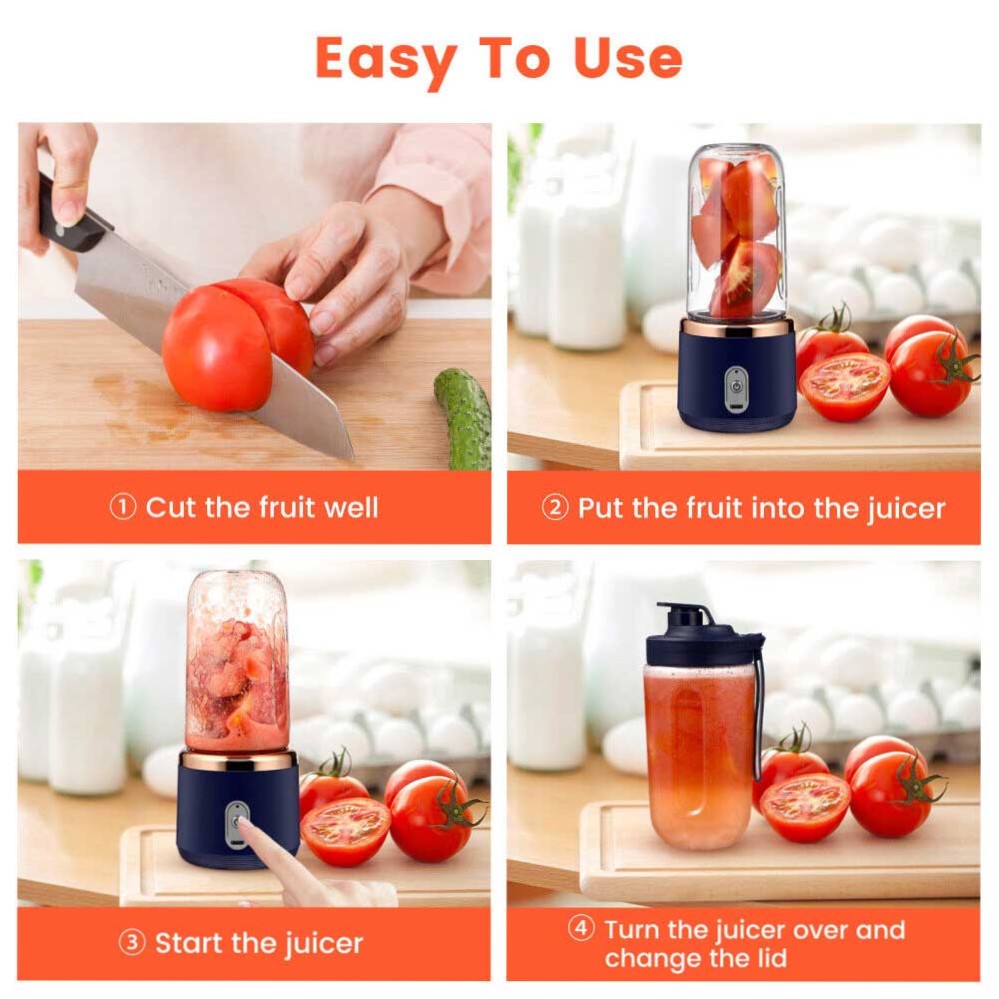 Easy To Use

① Cut the fruit well

② Put the fruit into the juicer

③ Start the juicer

④ Turn the juicer over and change the lid