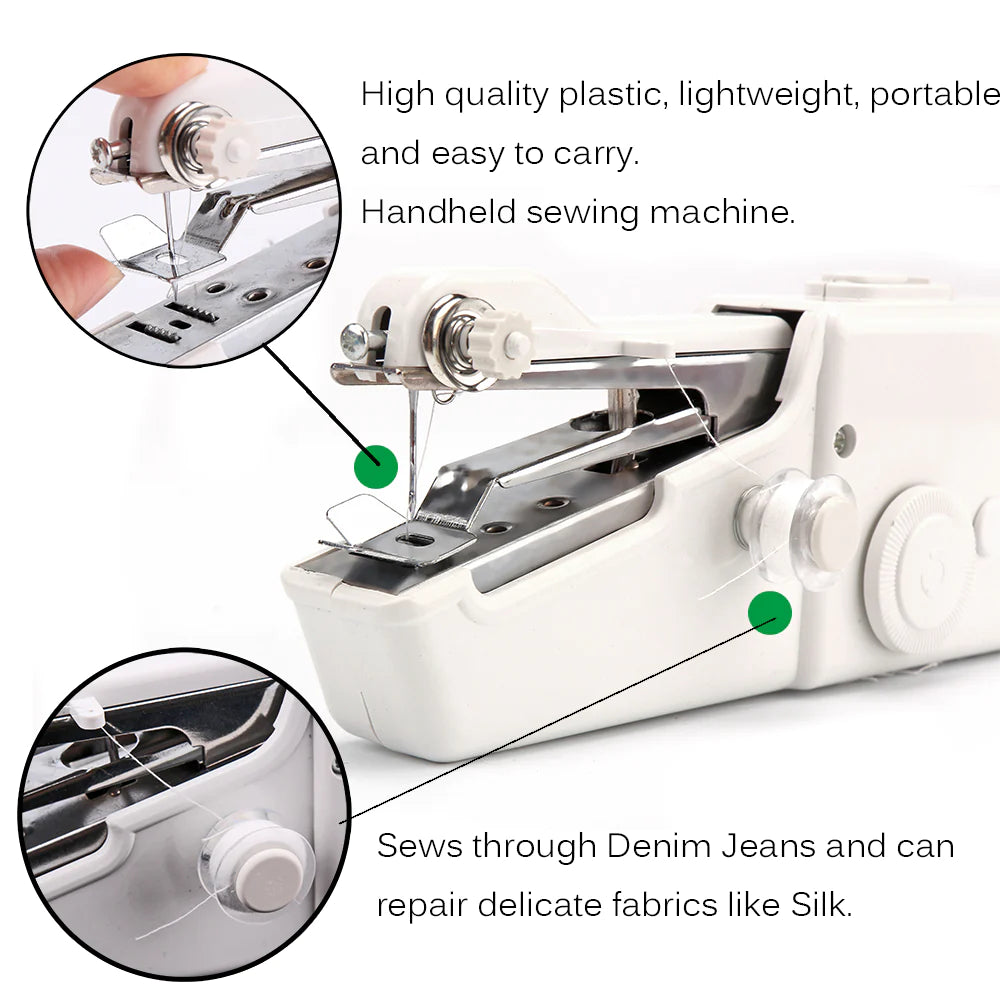 High quality plastic, lightweight, portable and easy to carry.
Handheld sewing machine.

Sews through Denim Jeans and can repair delicate fabrics like Silk.