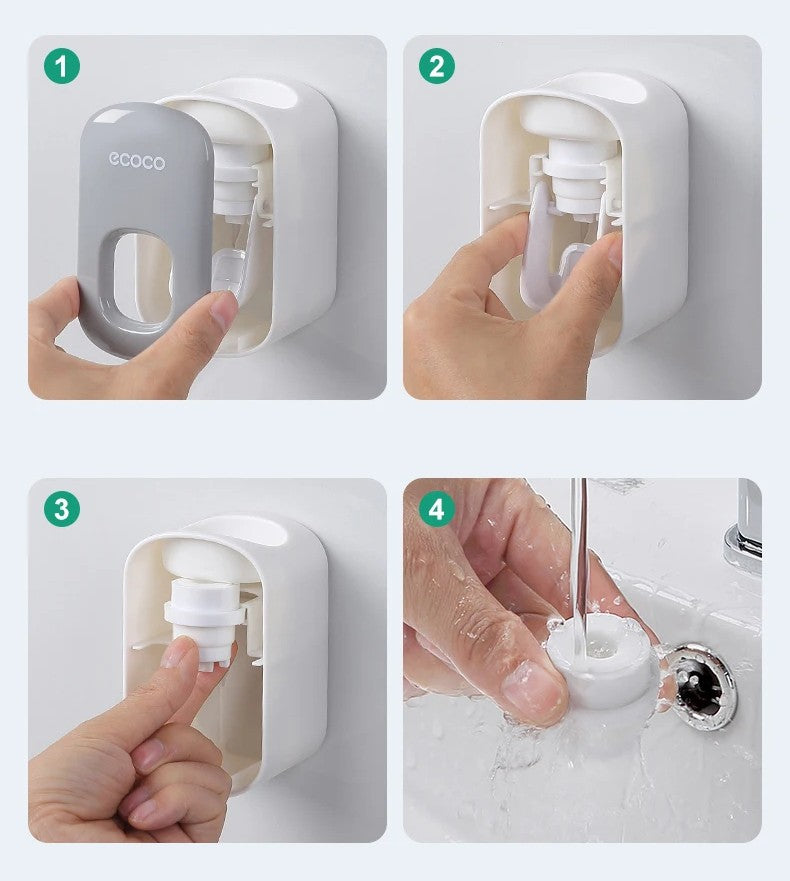 1

ecoco

2

3

4