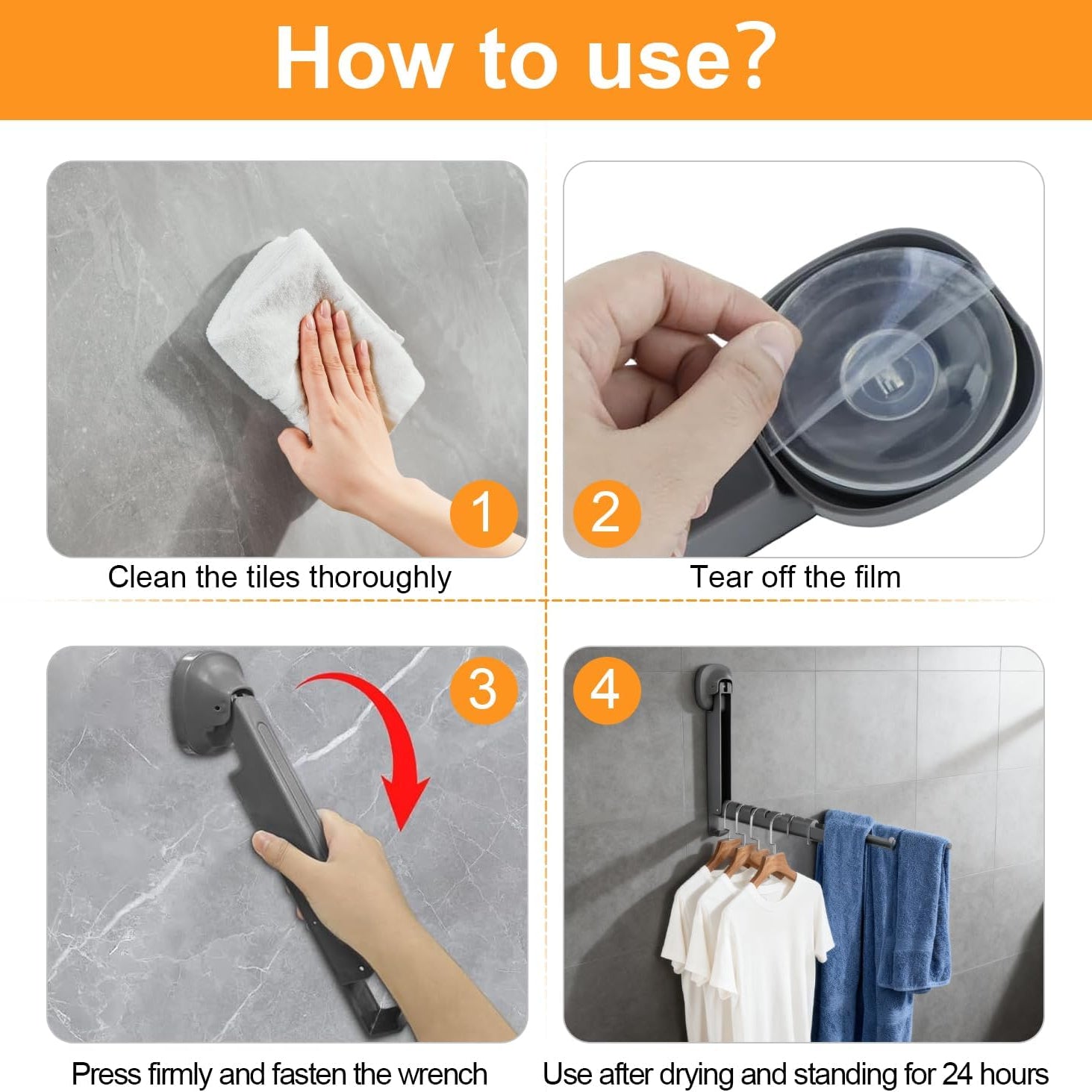 How to use?

1
Clean the tiles thoroughly

2
Tear off the film

3
Press firmly and fasten the wrench

4
Use after drying and standing for 24 hours