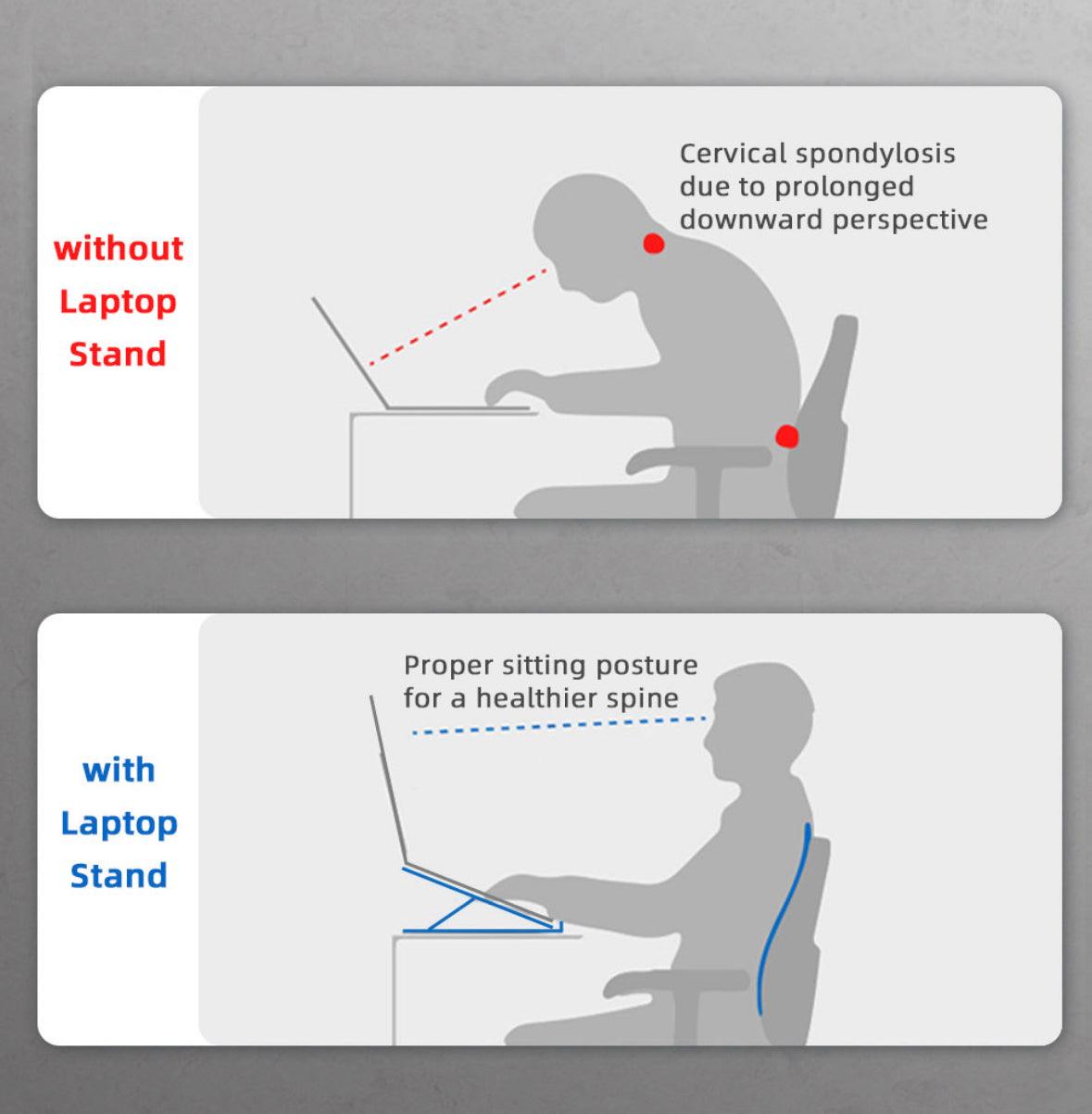 without Laptop Stand

Cervical spondylosis due to prolonged downward perspective

with Laptop Stand

Proper sitting posture for a healthier spine