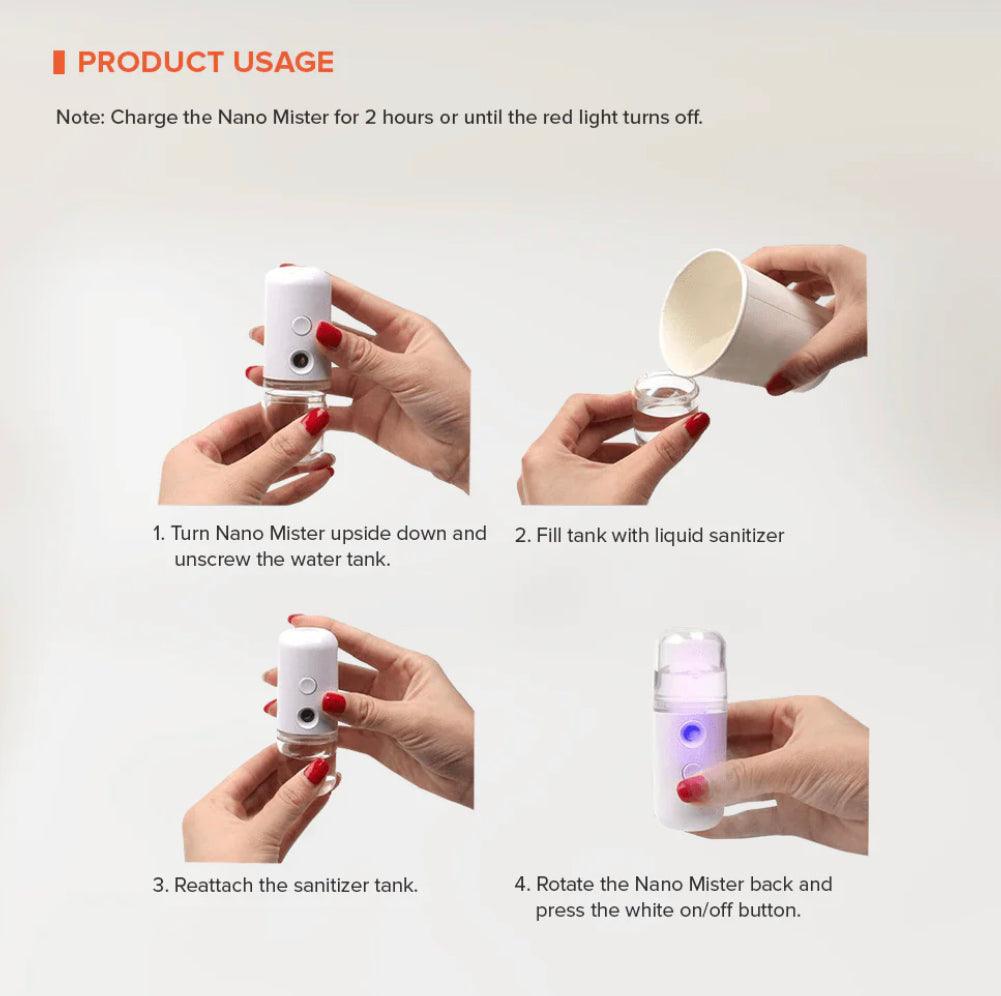 PRODUCT USAGE

Note: Charge the Nano Mister for 2 hours or until the red light turns off.

1. Turn Nano Mister upside down and unscrew the water tank.

2. Fill tank with liquid sanitizer

3. Reattach the sanitizer tank.

4. Rotate the Nano Mister back and press the white on/off button.