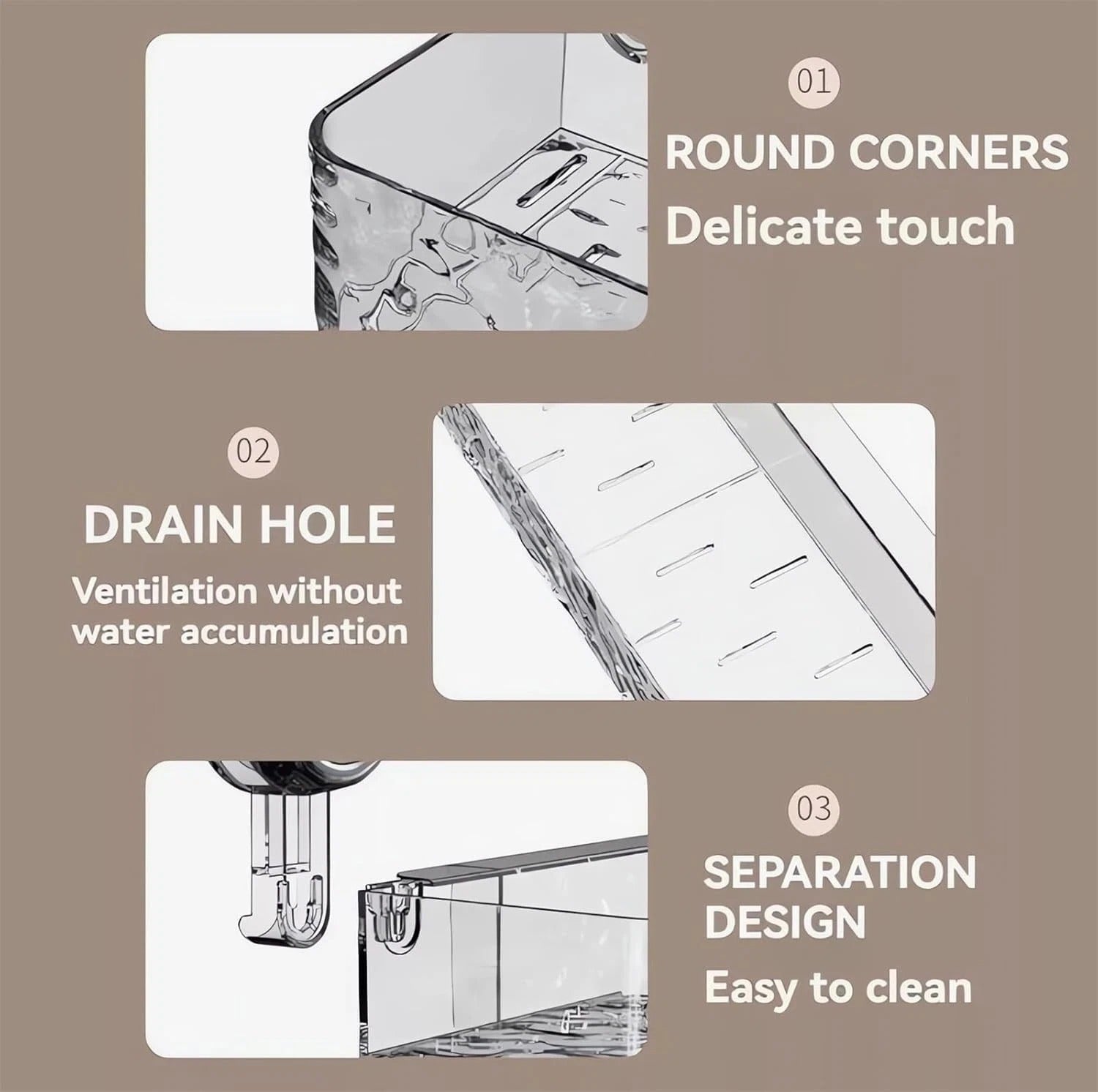 01

ROUND CORNERS

Delicate touch

02

DRAIN HOLE

Ventilation without water accumulation

03

SEPARATION DESIGN

Easy to clean