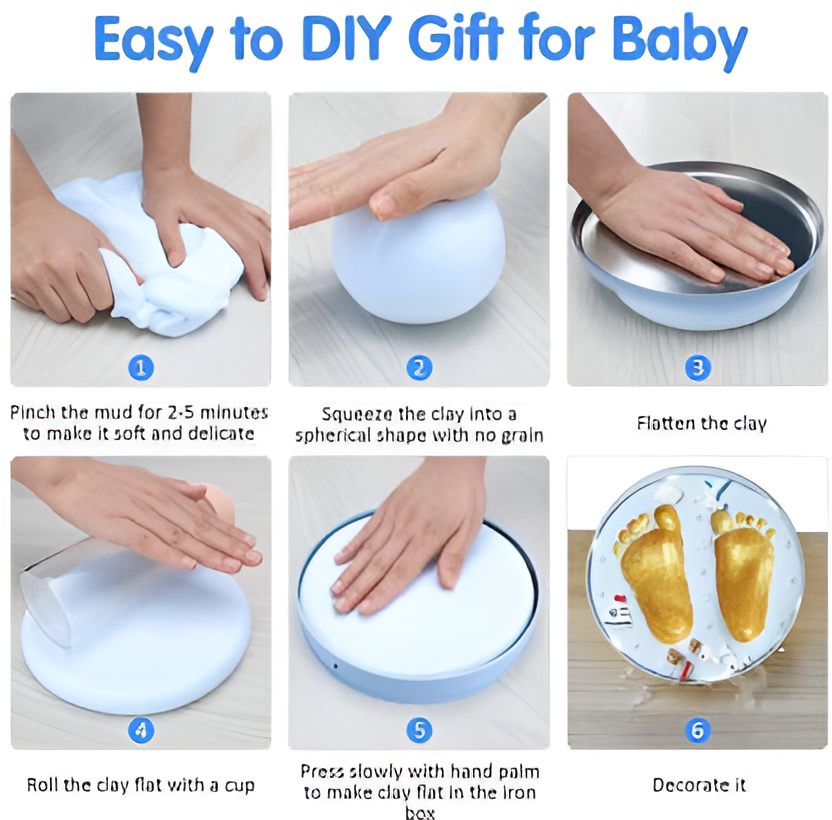 Easy to DIY Gift for Baby

1

Pinch the mud for 2-5 minutes to make it soft and delicate

2

Squeeze the clay into a spherical shape with no grain

3

Flatten the clay

4

Roll the clay flat with a cup

5

Press slowly with hand palm to make clay flat in the iron box

6

Decorate it