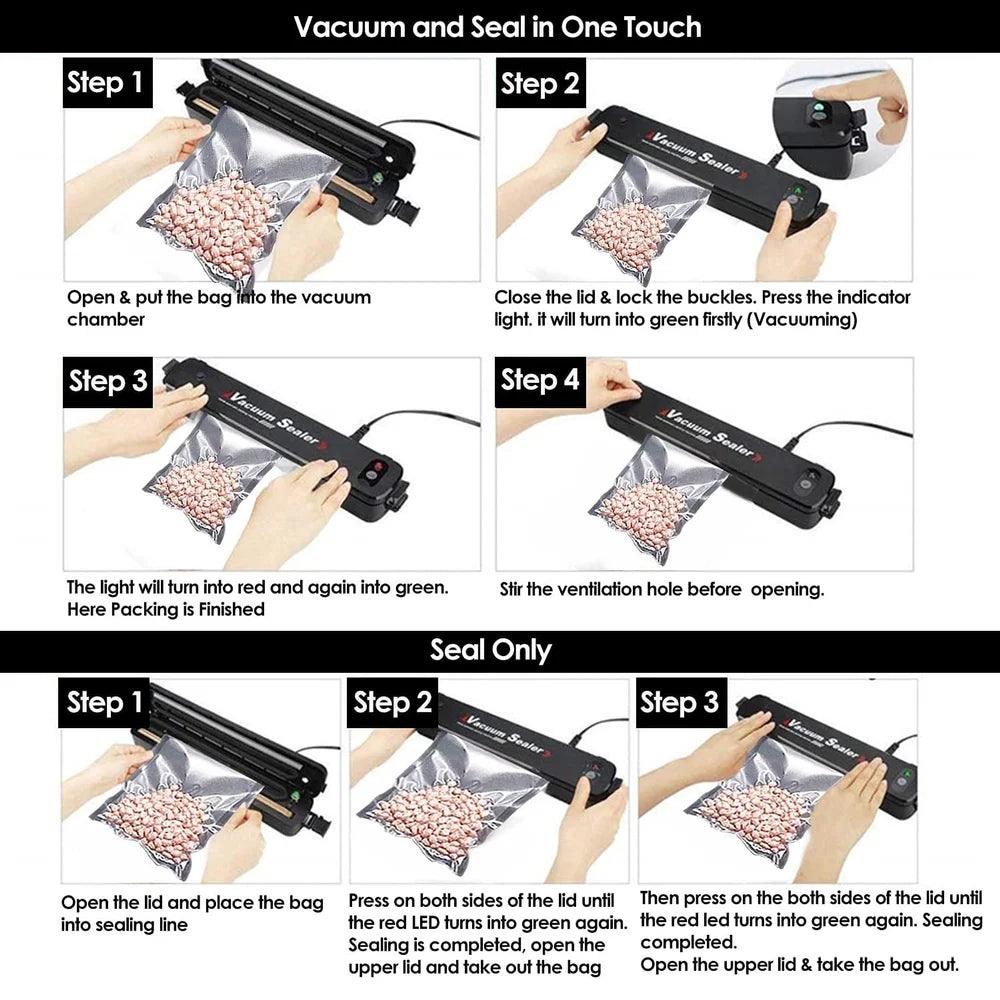 Vacuum and Seal in One Touch

Step 1

Open & put the bag into the vacuum chamber

Step 2

Vacuum Sealer

Close the lid & lock the buckles. Press the indicator light. it will turn into green firstly (Vacuuming)

Step 3

Vacuum Sealer

The light will turn into red and again into green. Here Packing is Finished

Step 4

Vacuum Sealer

Stir the ventilation hole before opening.

Seal Only

Step 1

Open the lid and place the bag into sealing line

Step 2

Vacuum Sealer

Press on both sides of the lid until the red LED turns into green again. Sealing is completed, open the upper lid and take out the bag

Step 3

Vacuum Sealer

Then press on the both sides of the lid until the red led turns into green again. Sealing completed.
Open the upper lid & take the bag out.