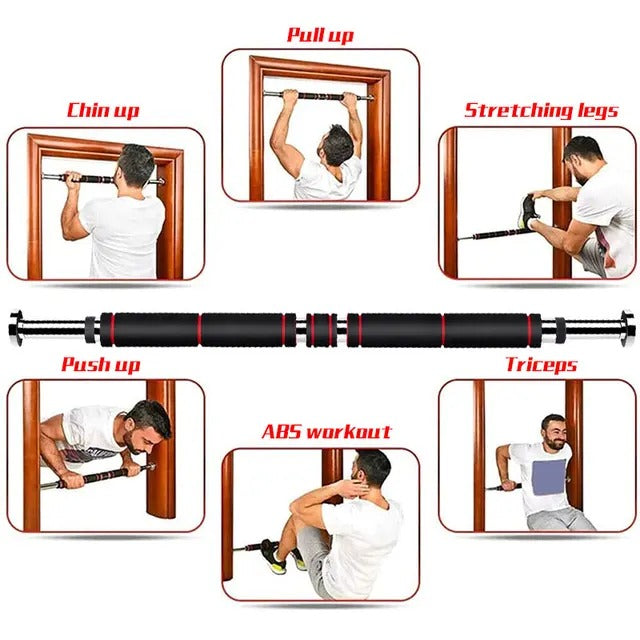 Pull up

Chin up

Stretching legs

Push up

Triceps

ABS workout